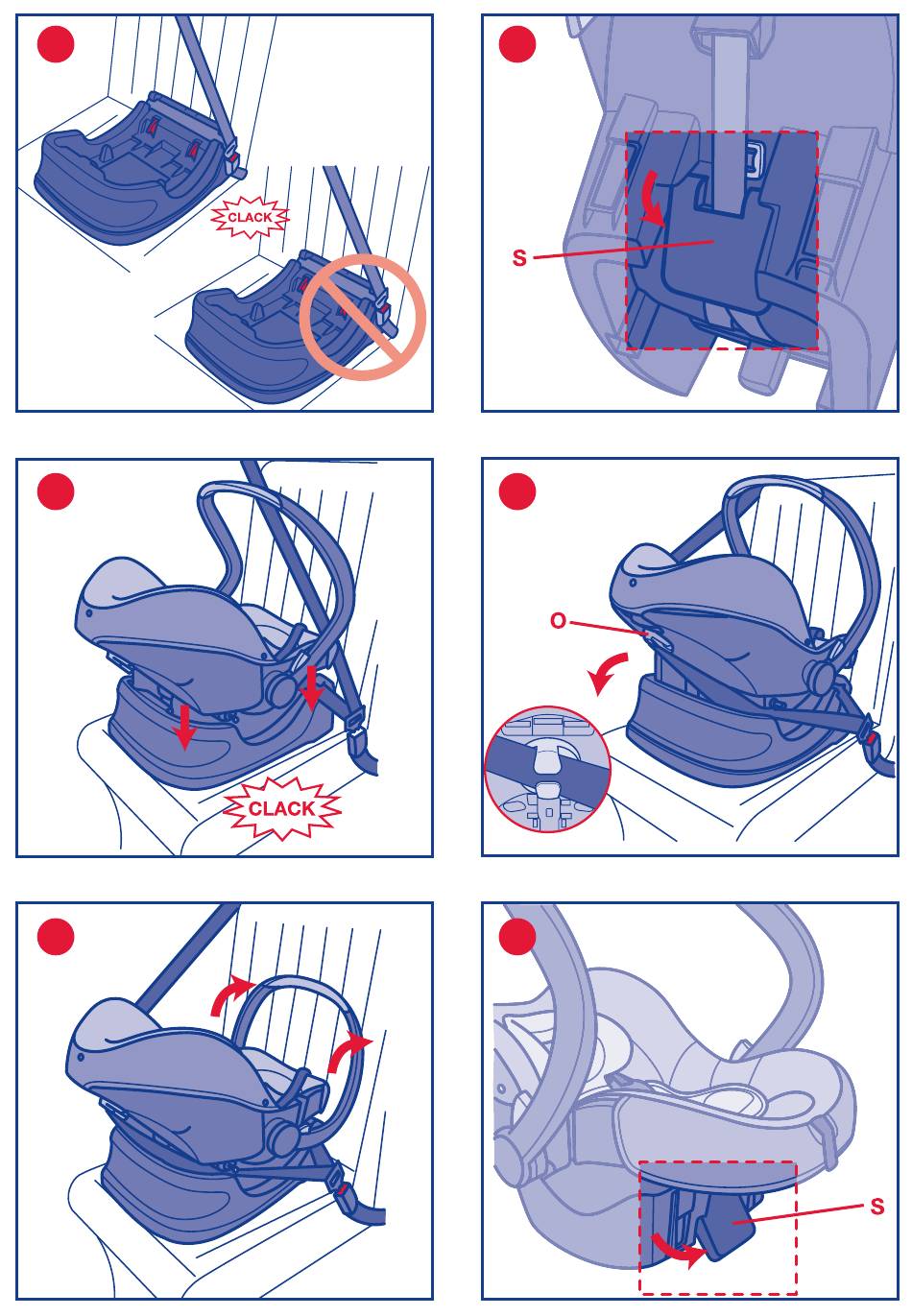 CLACK

S

CLACK

O

S