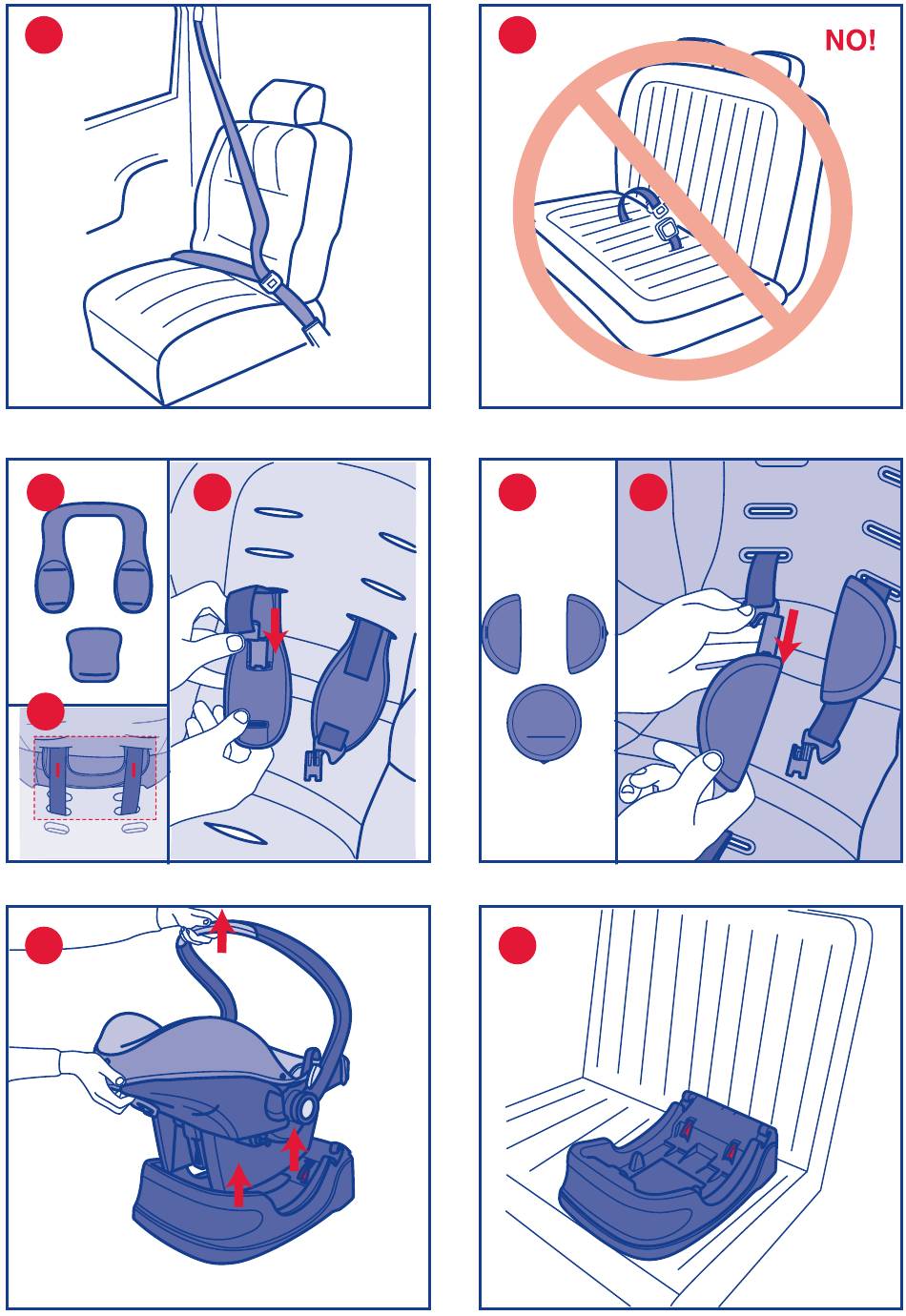 NO!