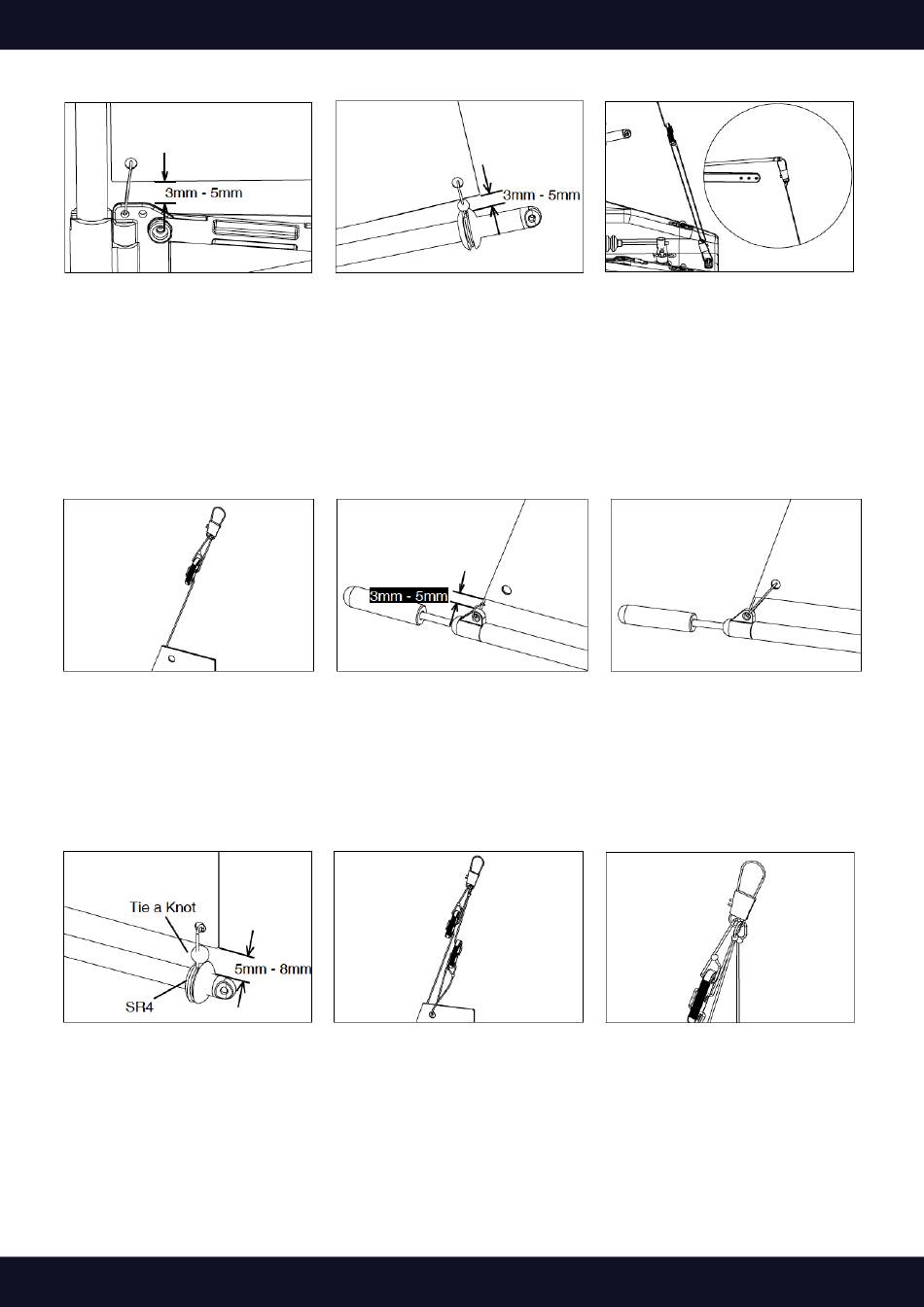 3mm - 5mm

3mm - 5mm

3mm - 5mm

Tie a Knot

5mm - 8mm

SR4