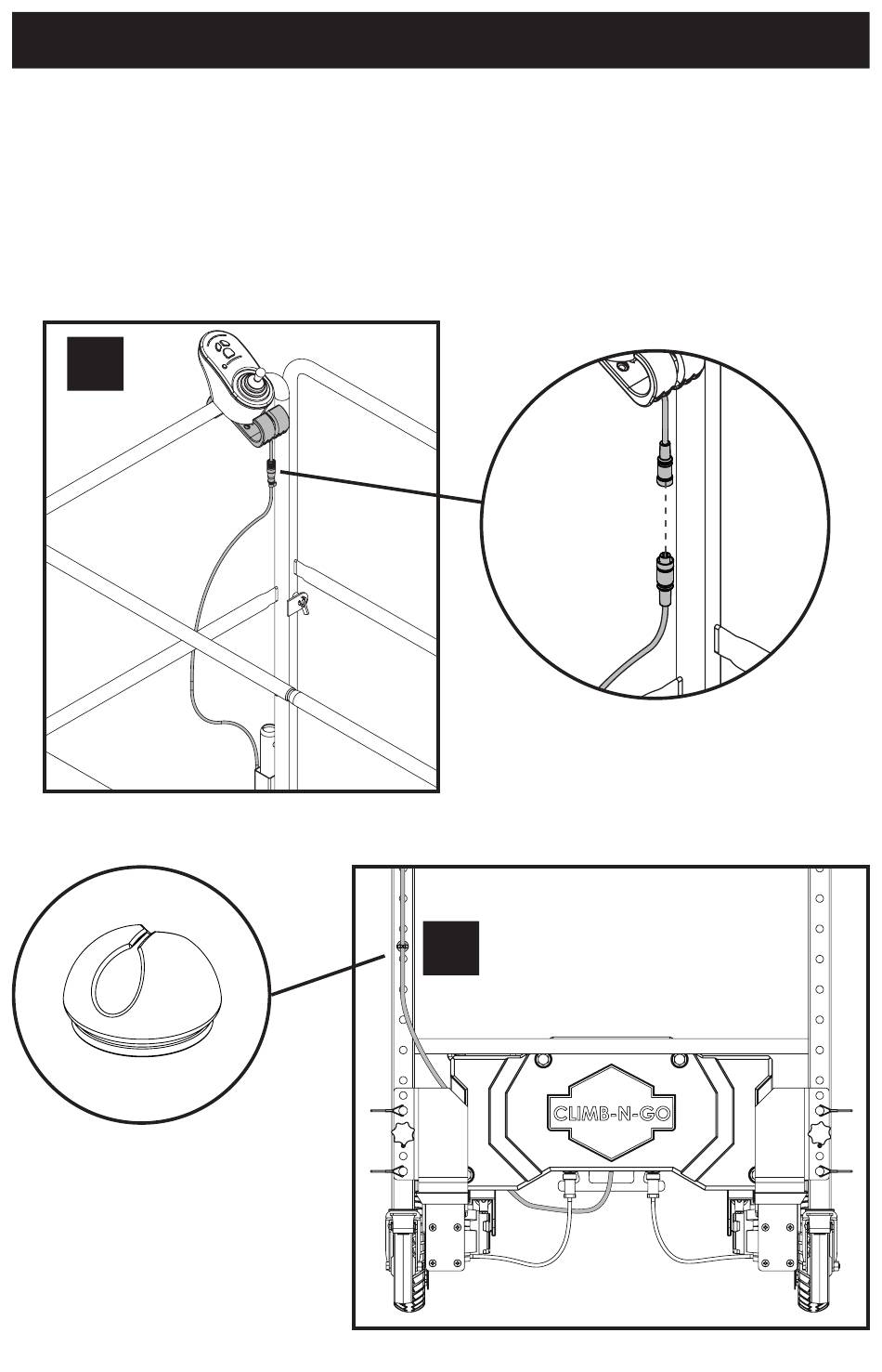 CLIMB-N-GO