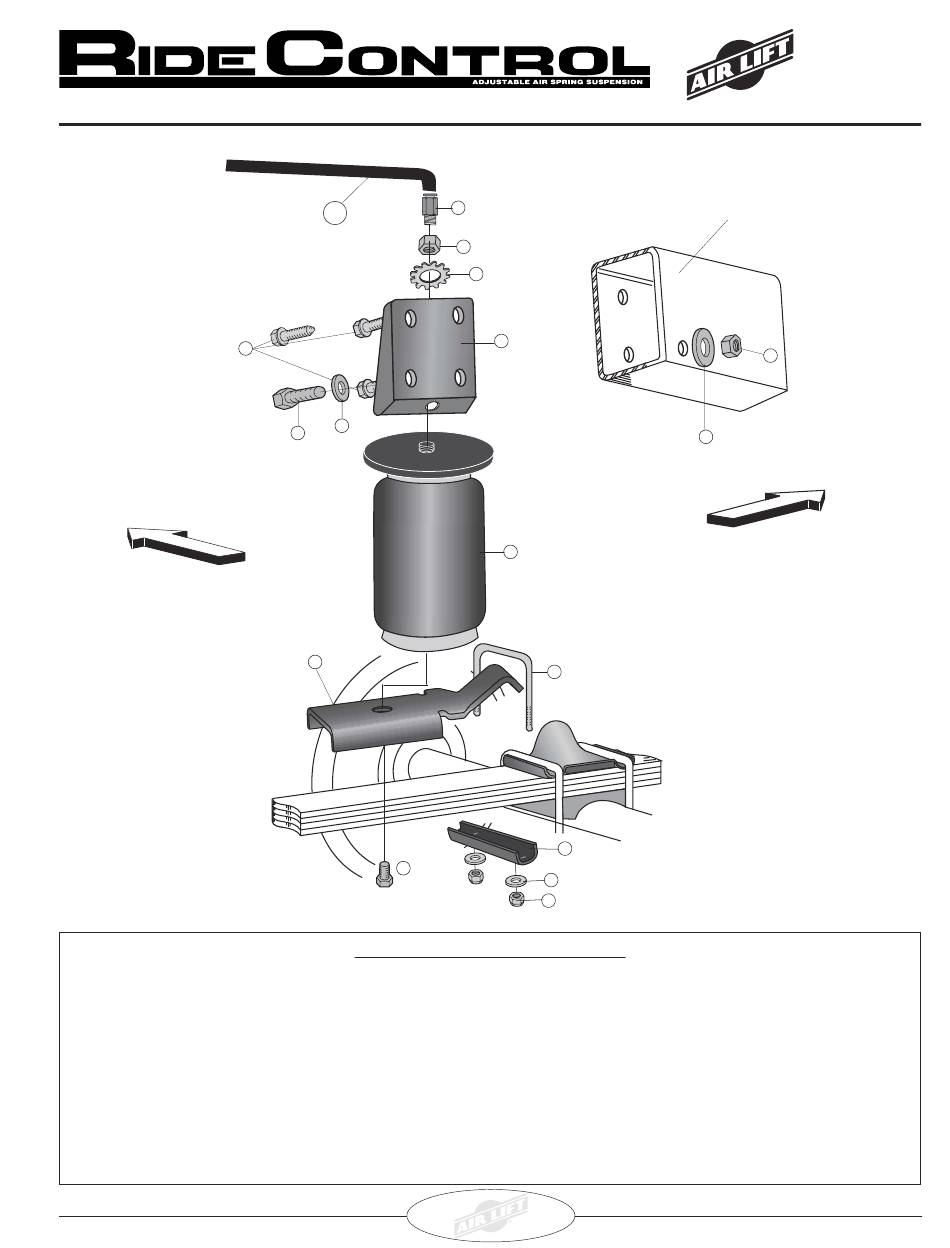 RIDE CONTROL
ADJUSTABLE AIR SPRING SUSPENSION
AIR LIFT

AIR LIFT