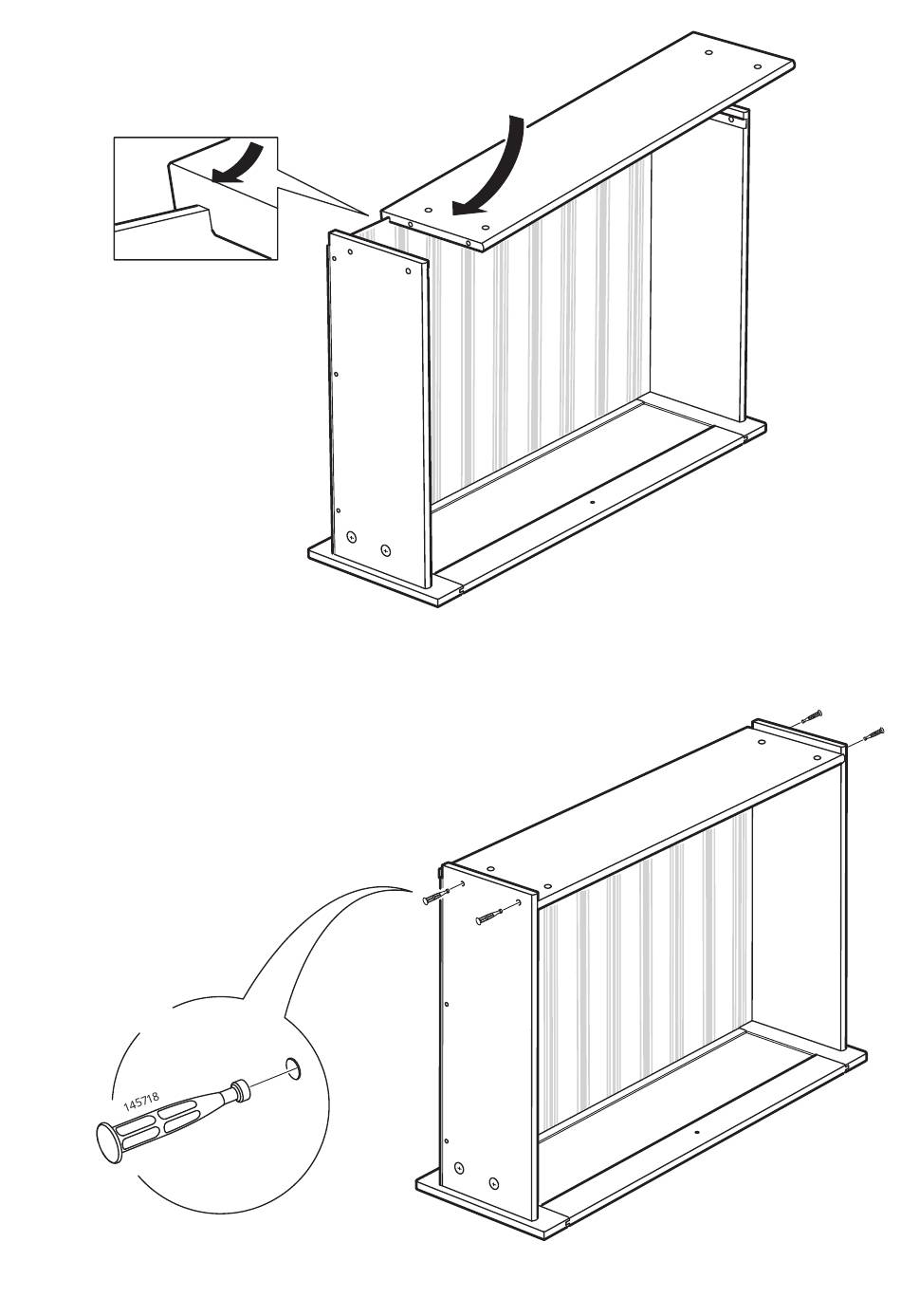 145718