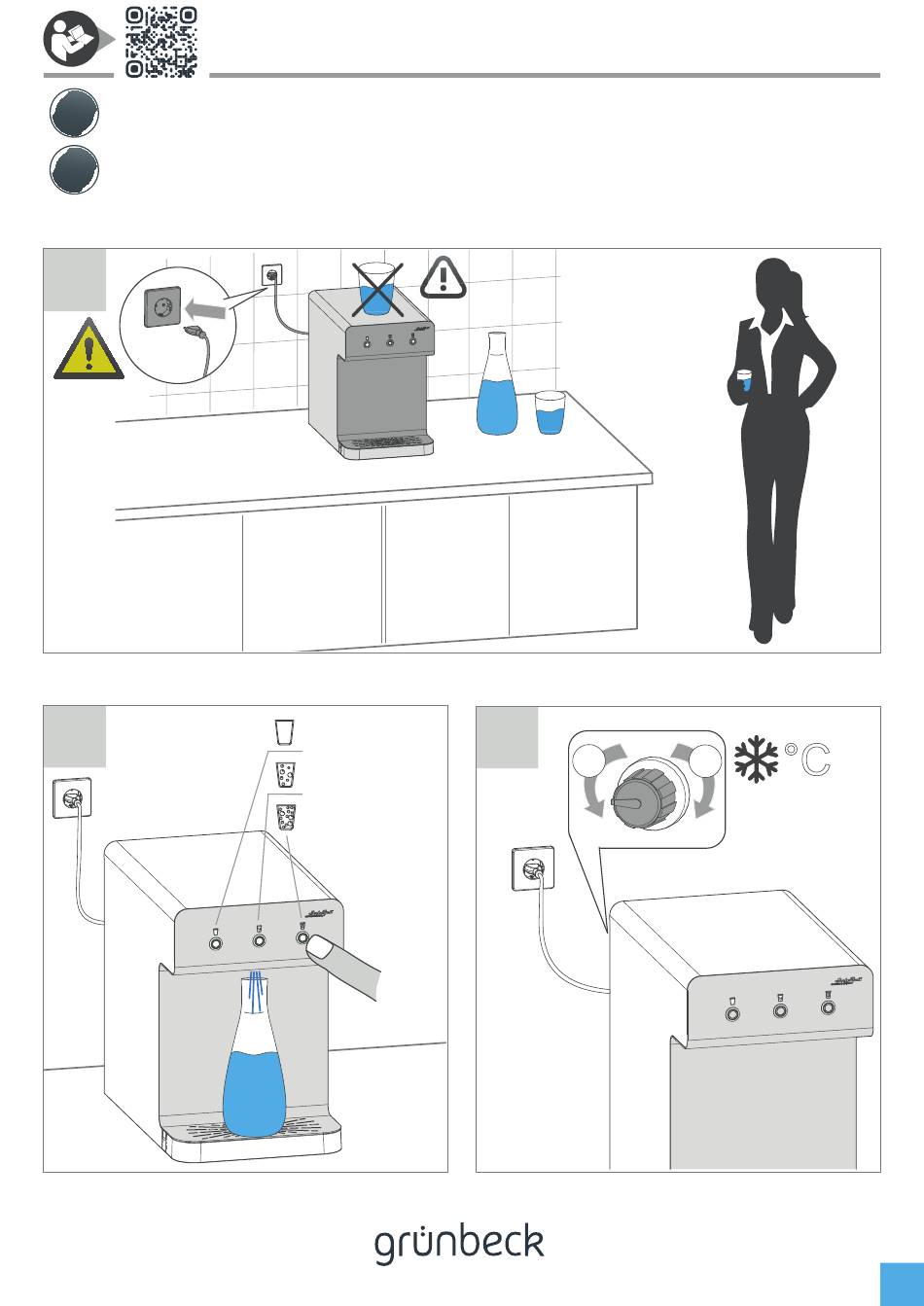 °C

grünbeck