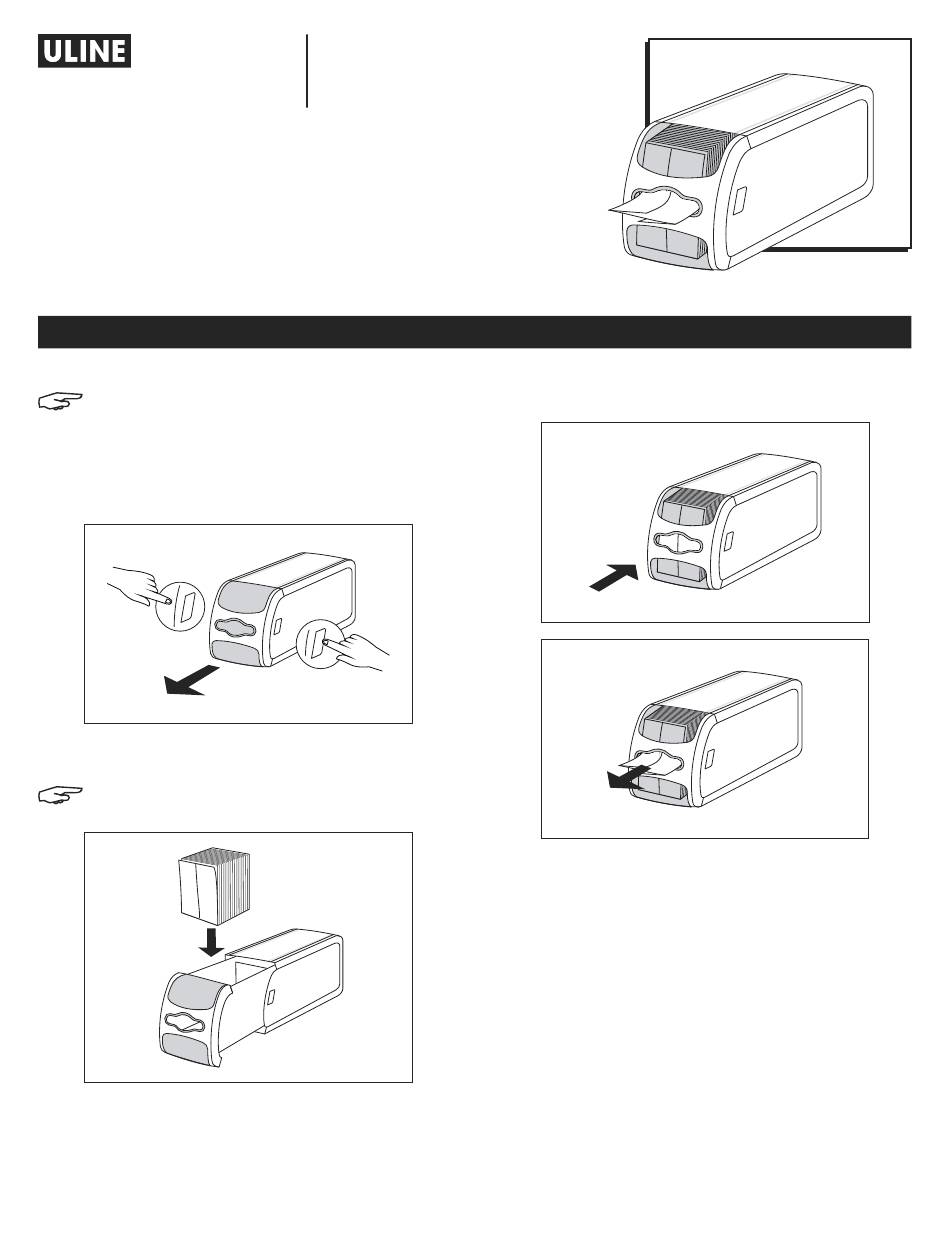 ULINE