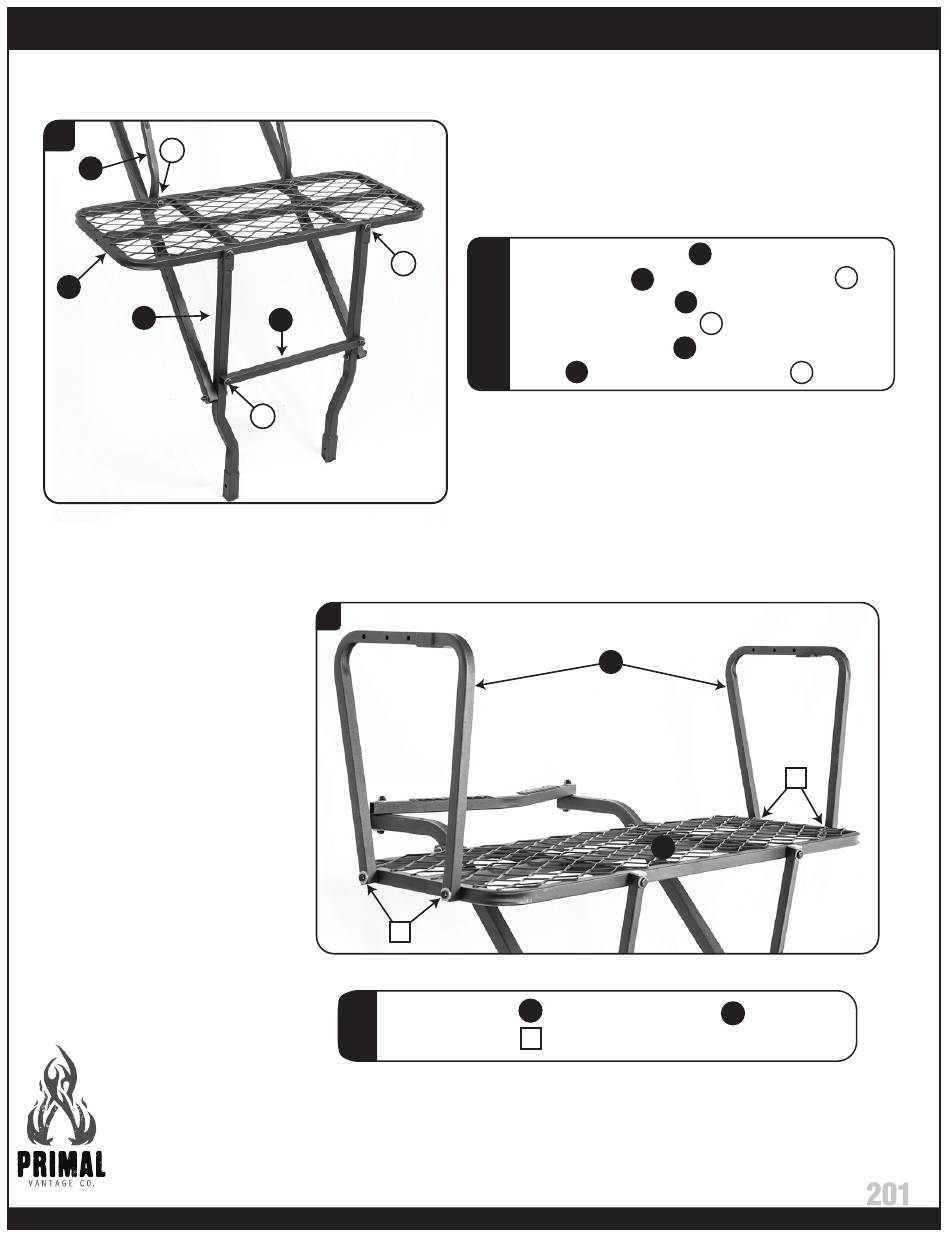 PRIMAL
VANTAGE CO.

201