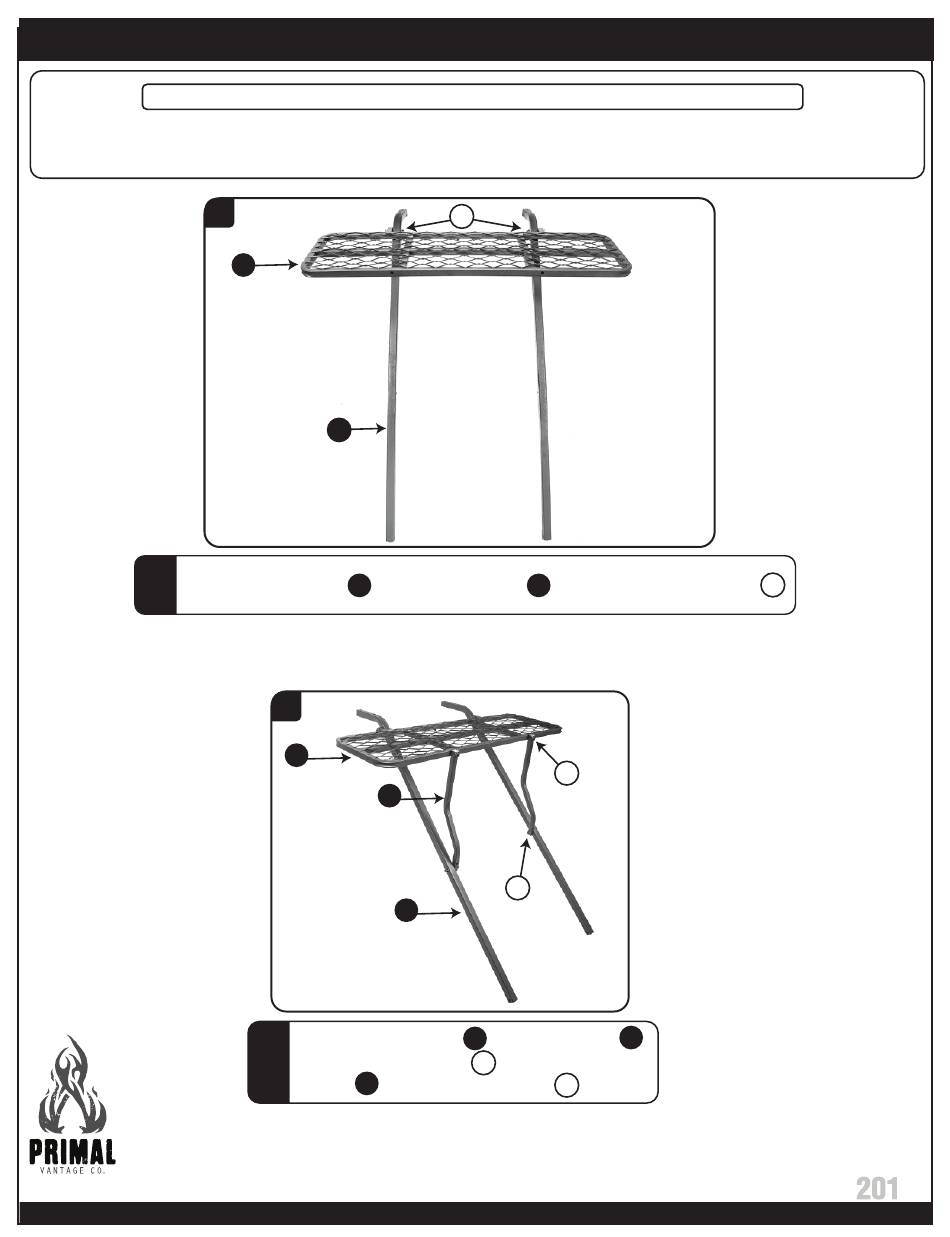 PRIMAL
VANTAGE CO.

201