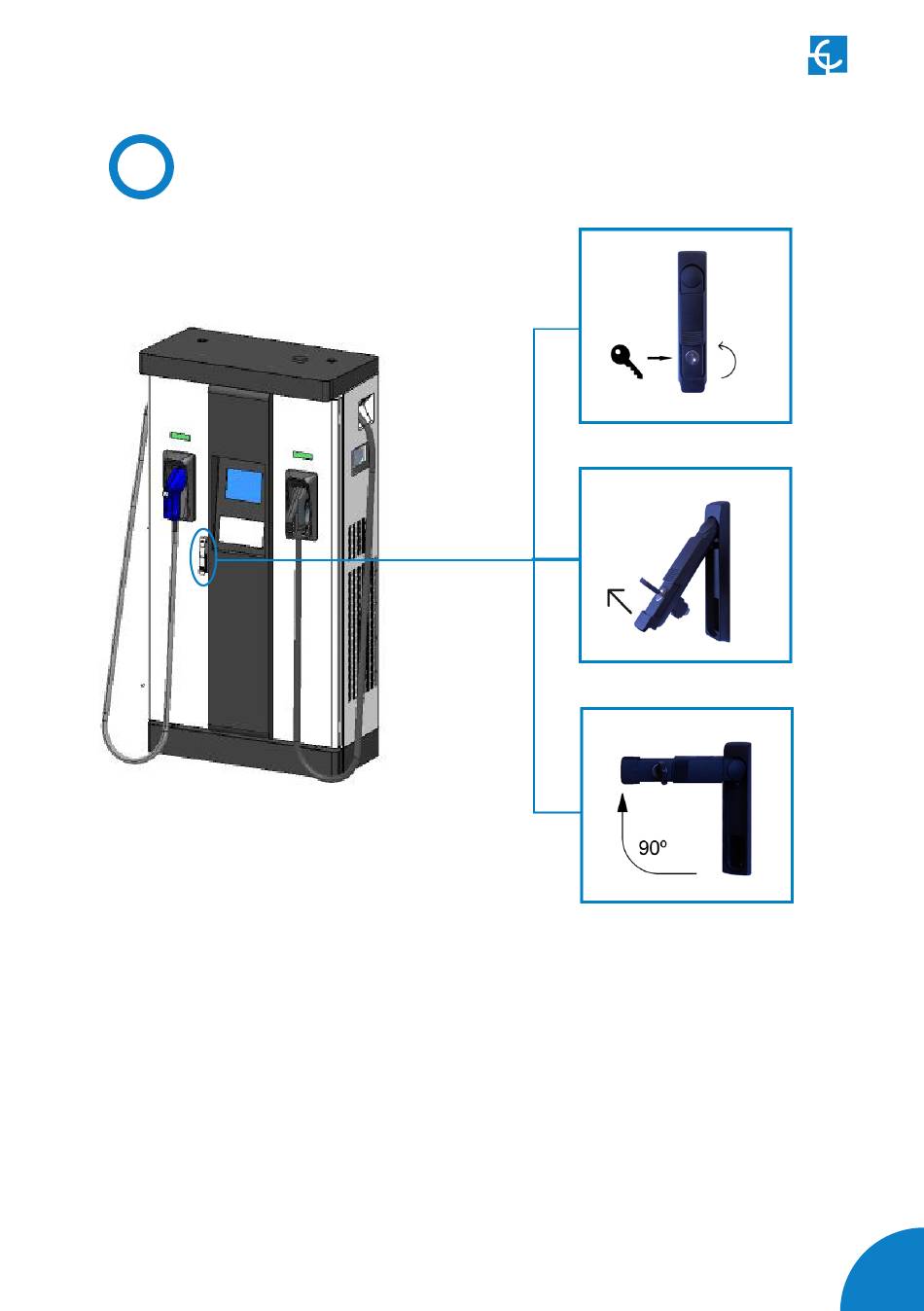 90º