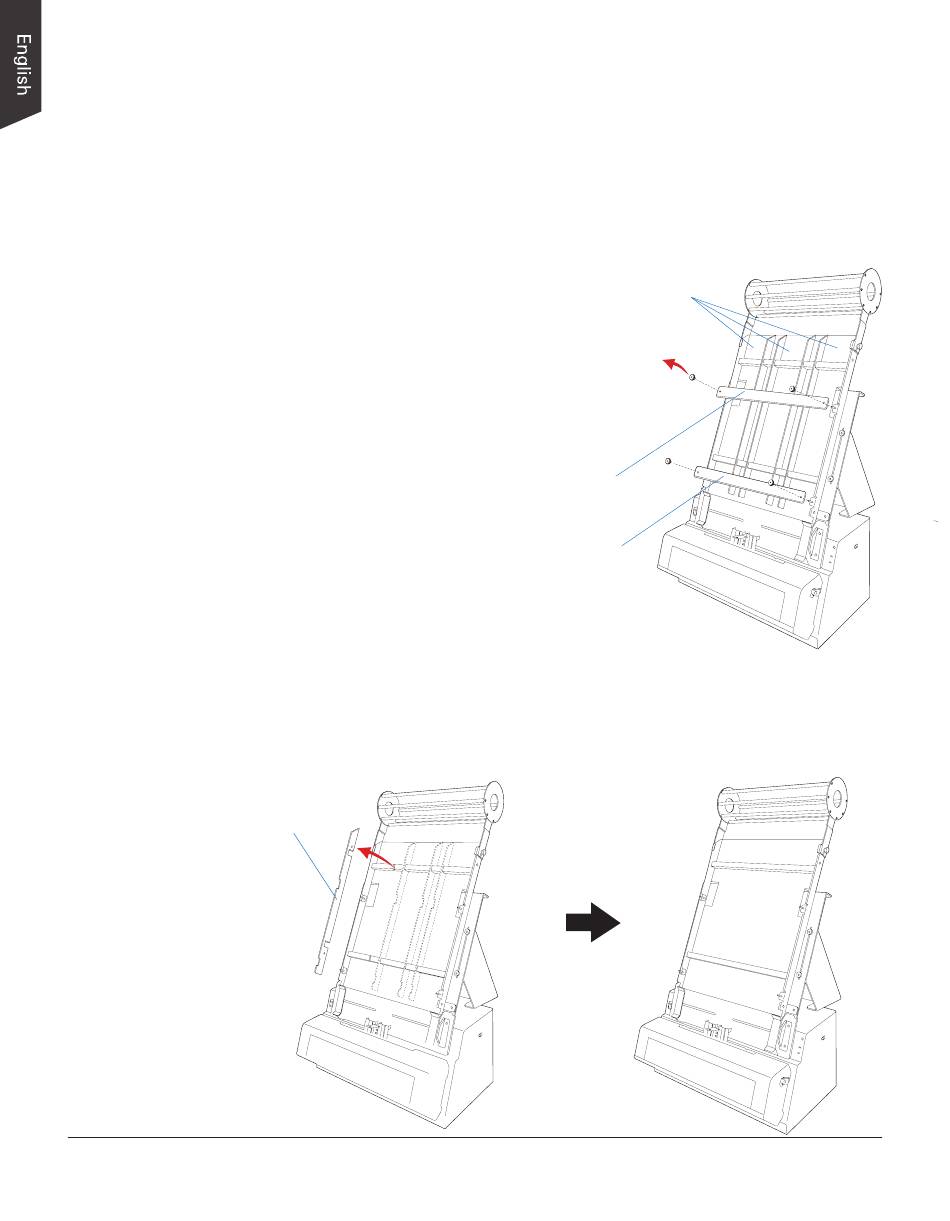 English