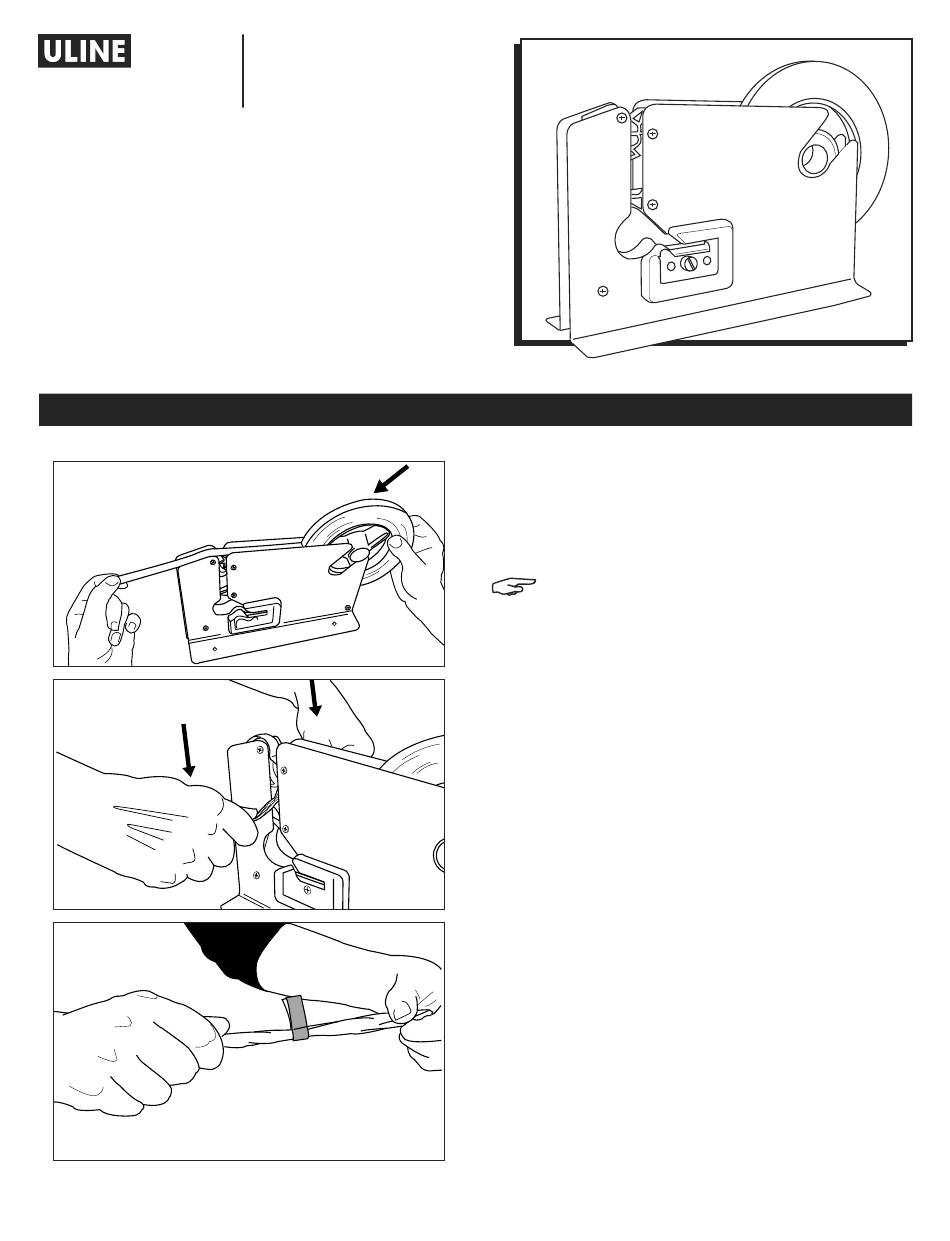 ULINE