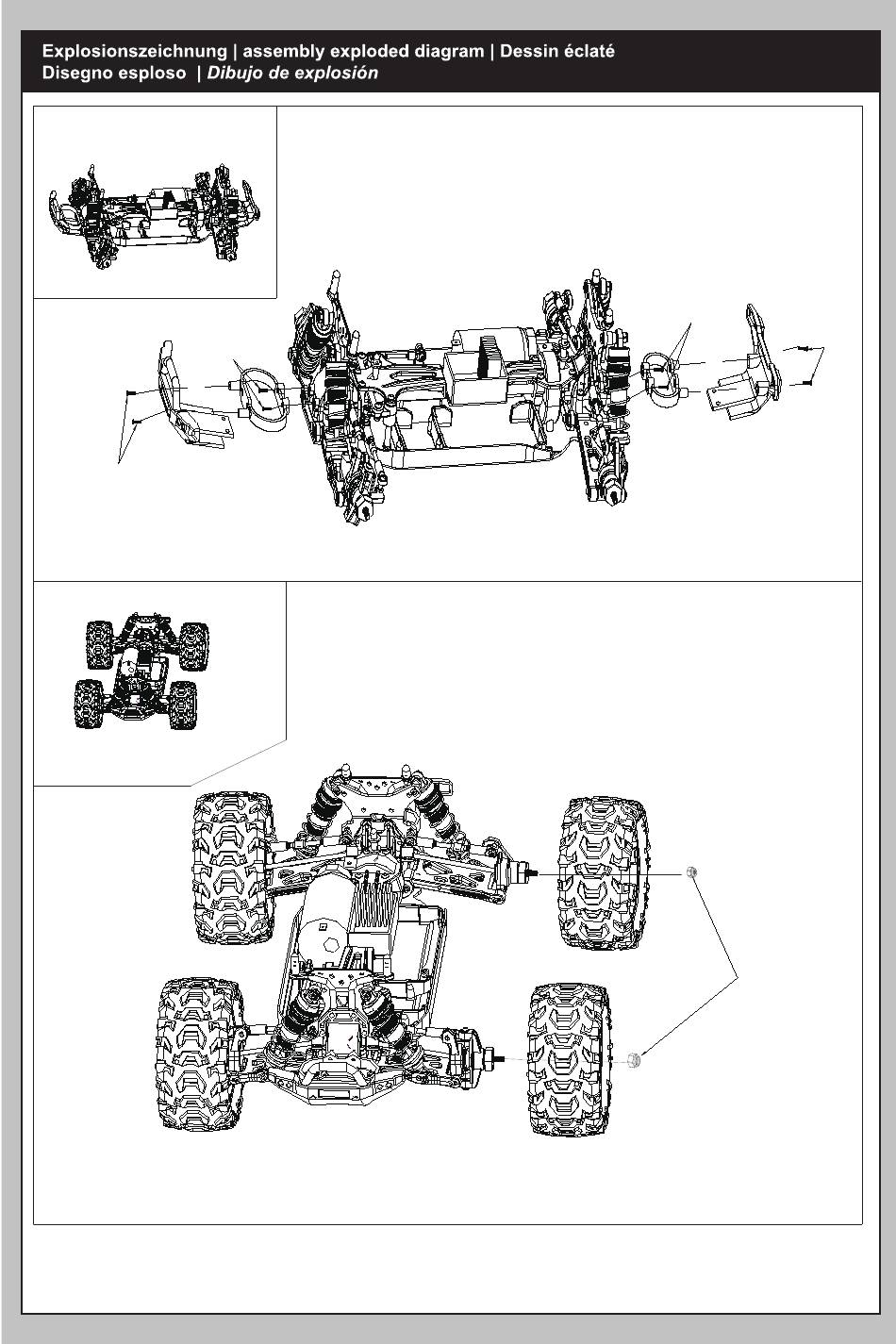 Explosionszeichnung | assembly exploded diagram | Dessin éclaté
Disegno esploso | Dibujo de explosión