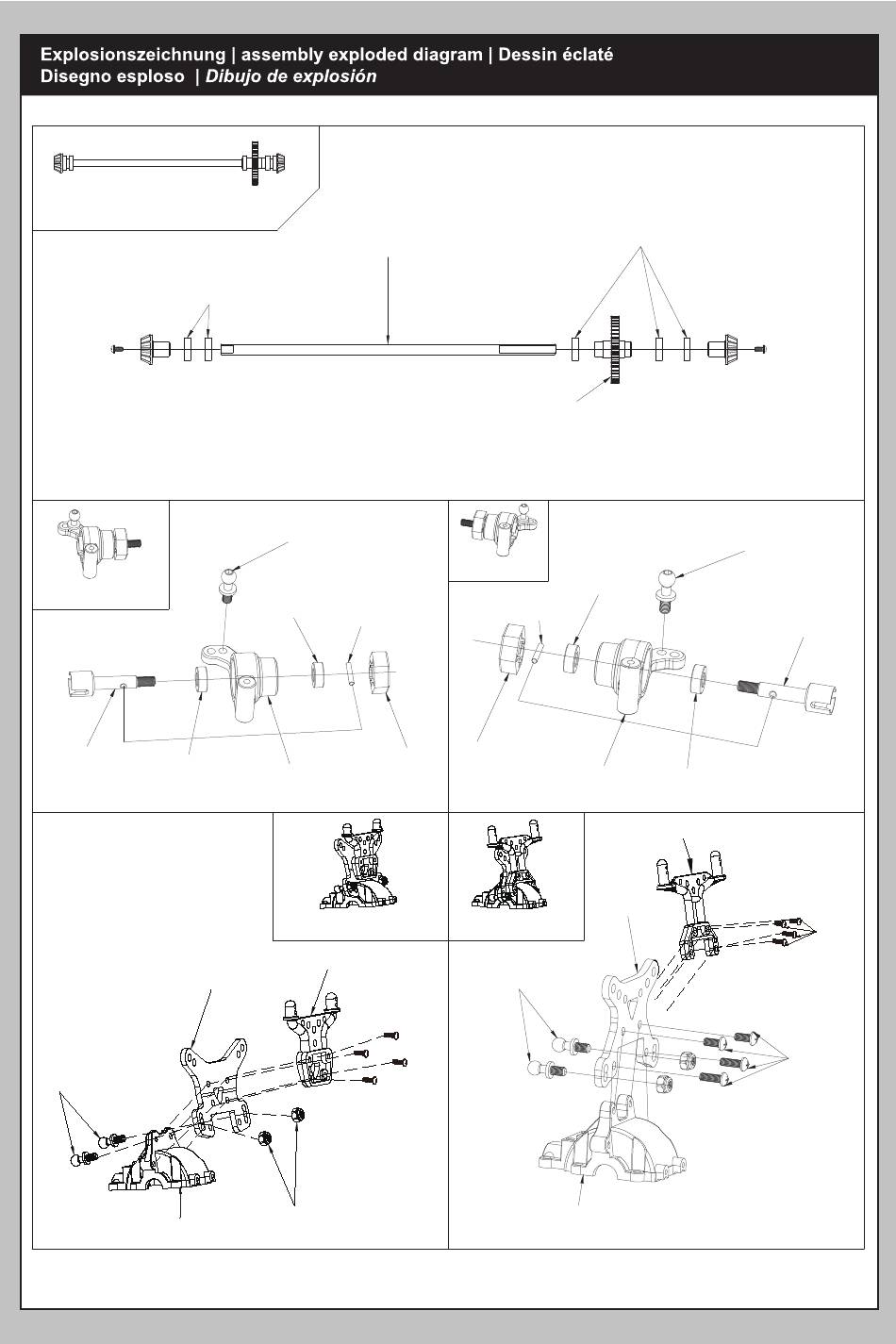 Explosionszeichnung | assembly exploded diagram | Dessin éclaté
Disegno esploso | Dibujo de explosión