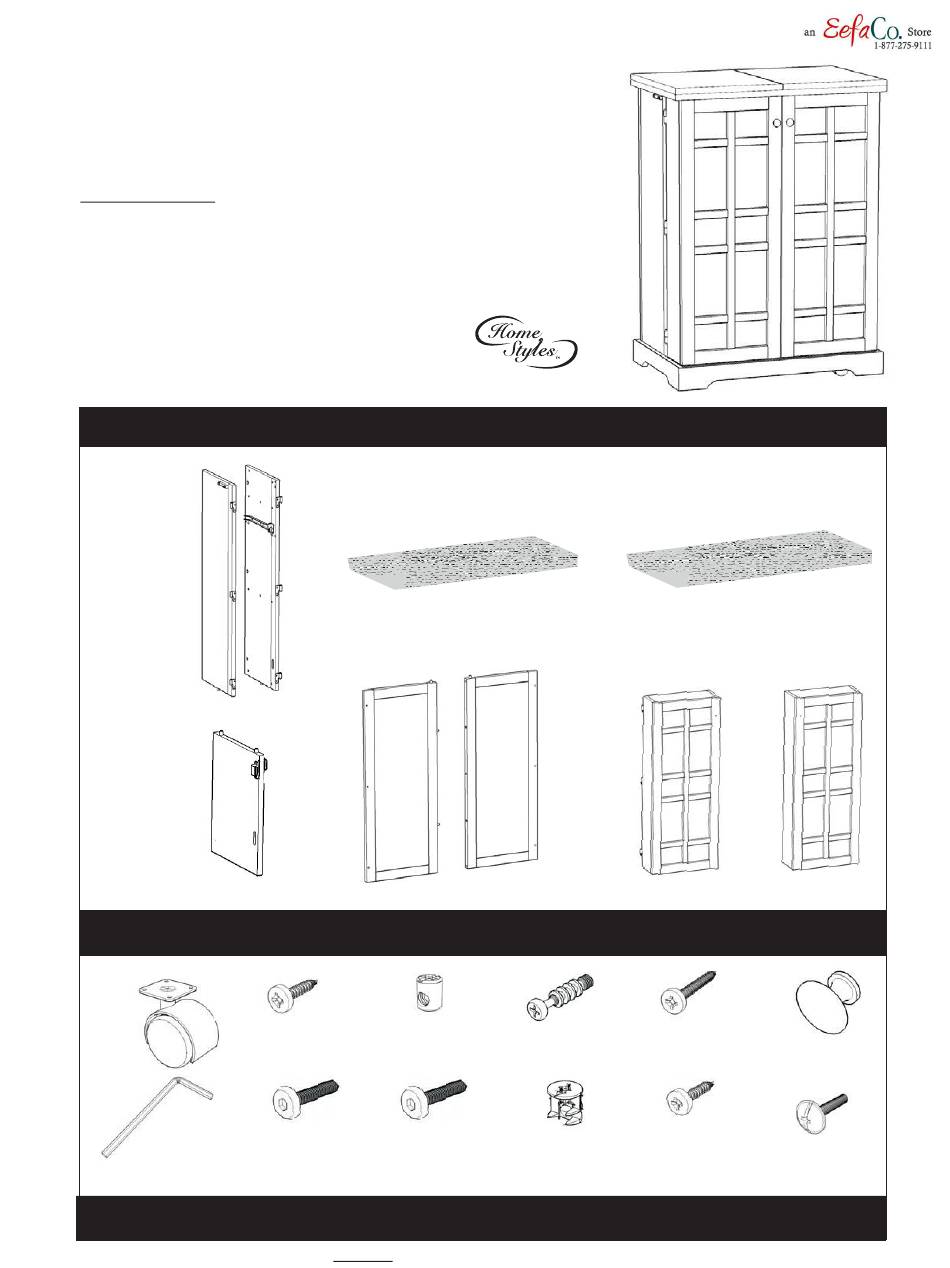 an EefaCo. Store
1-877-275-9111

Home Styles