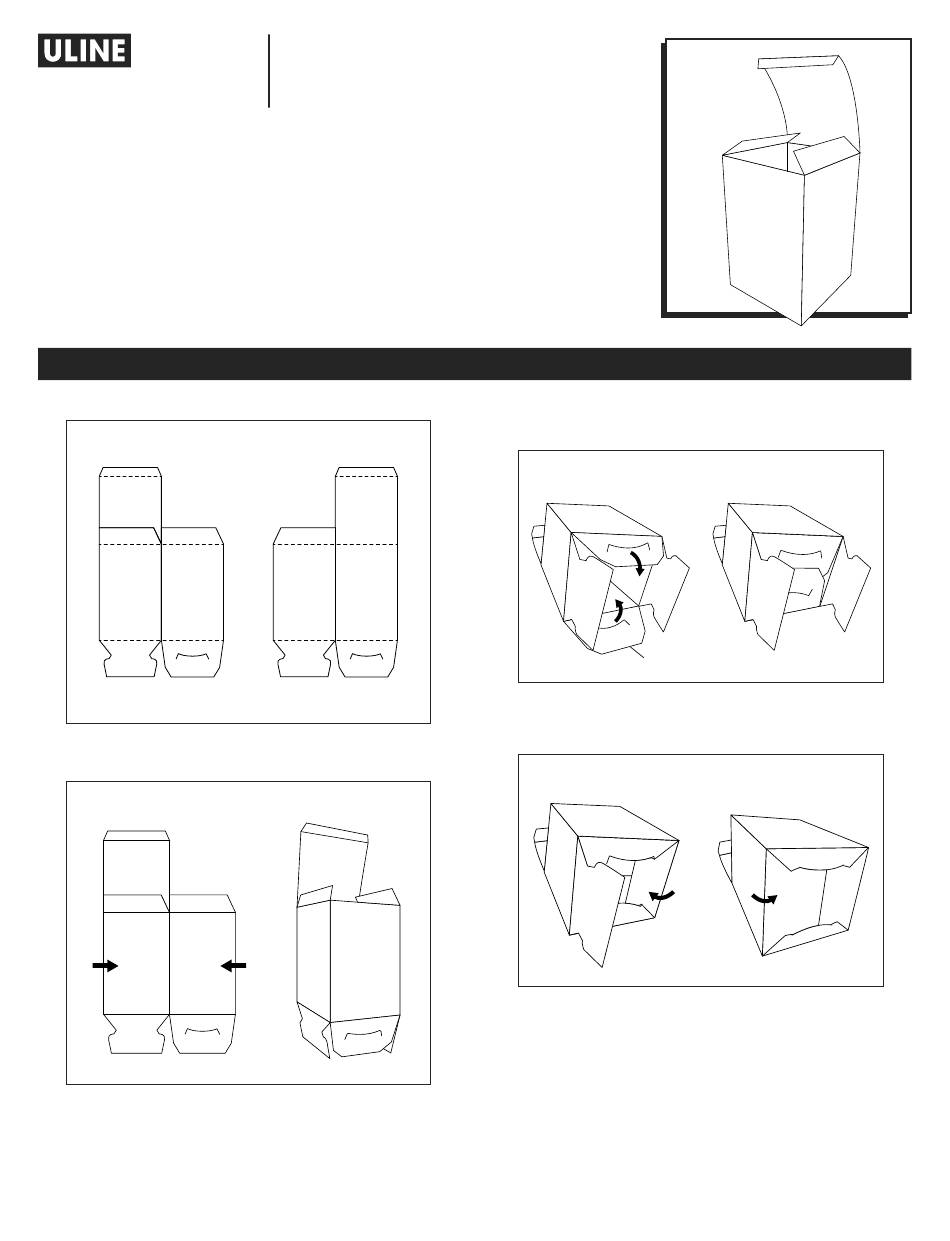 ULINE