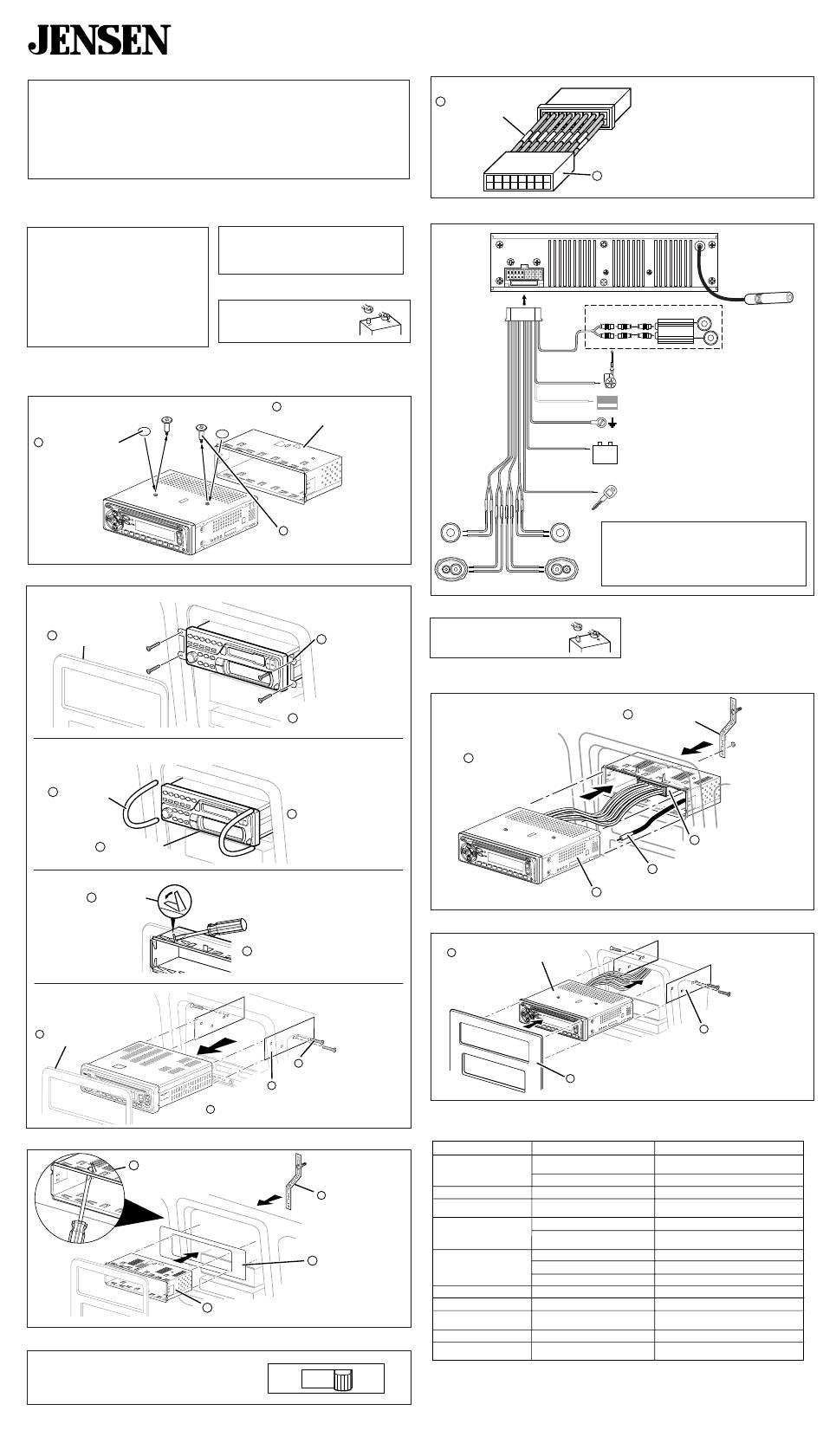 JENSEN