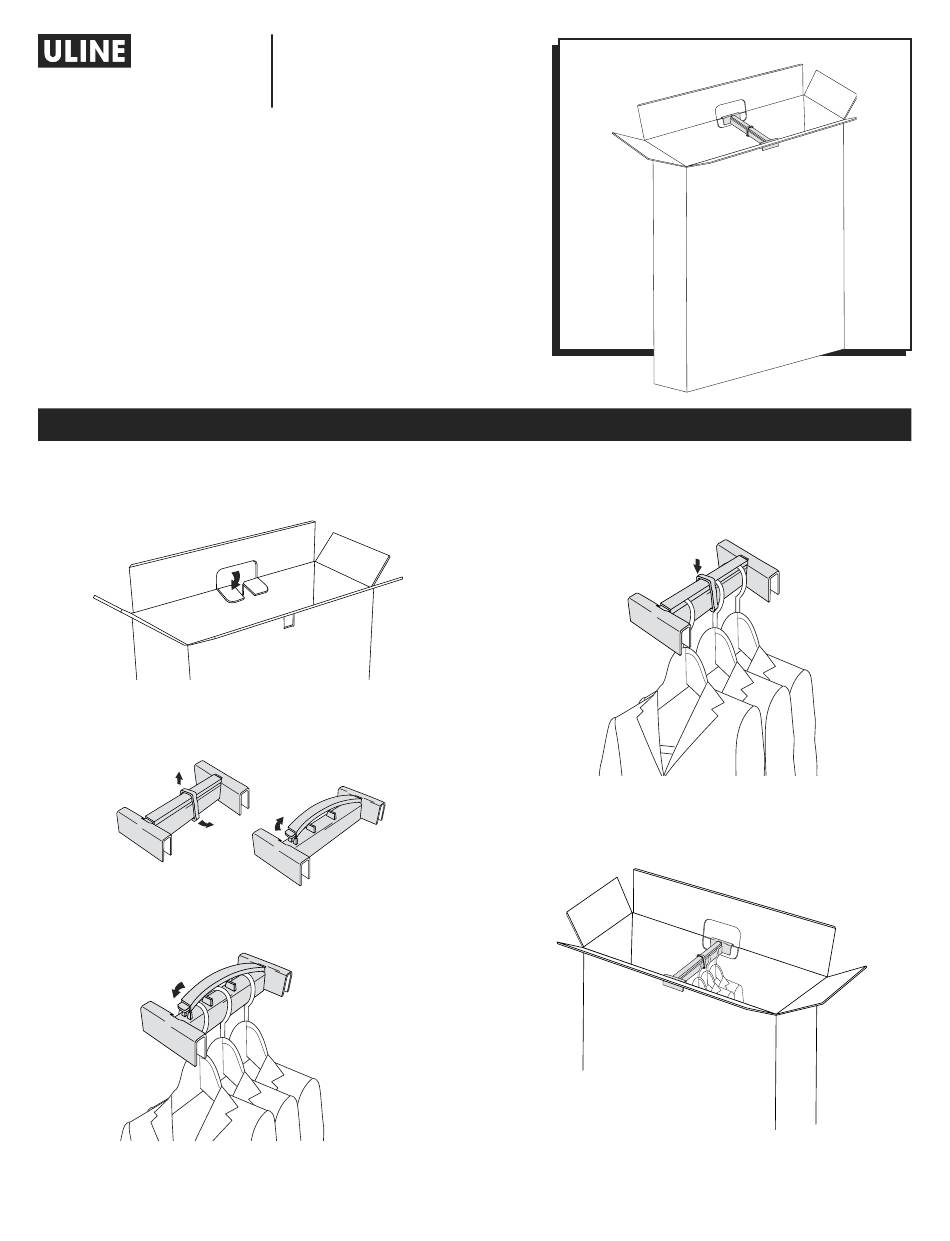 ULINE