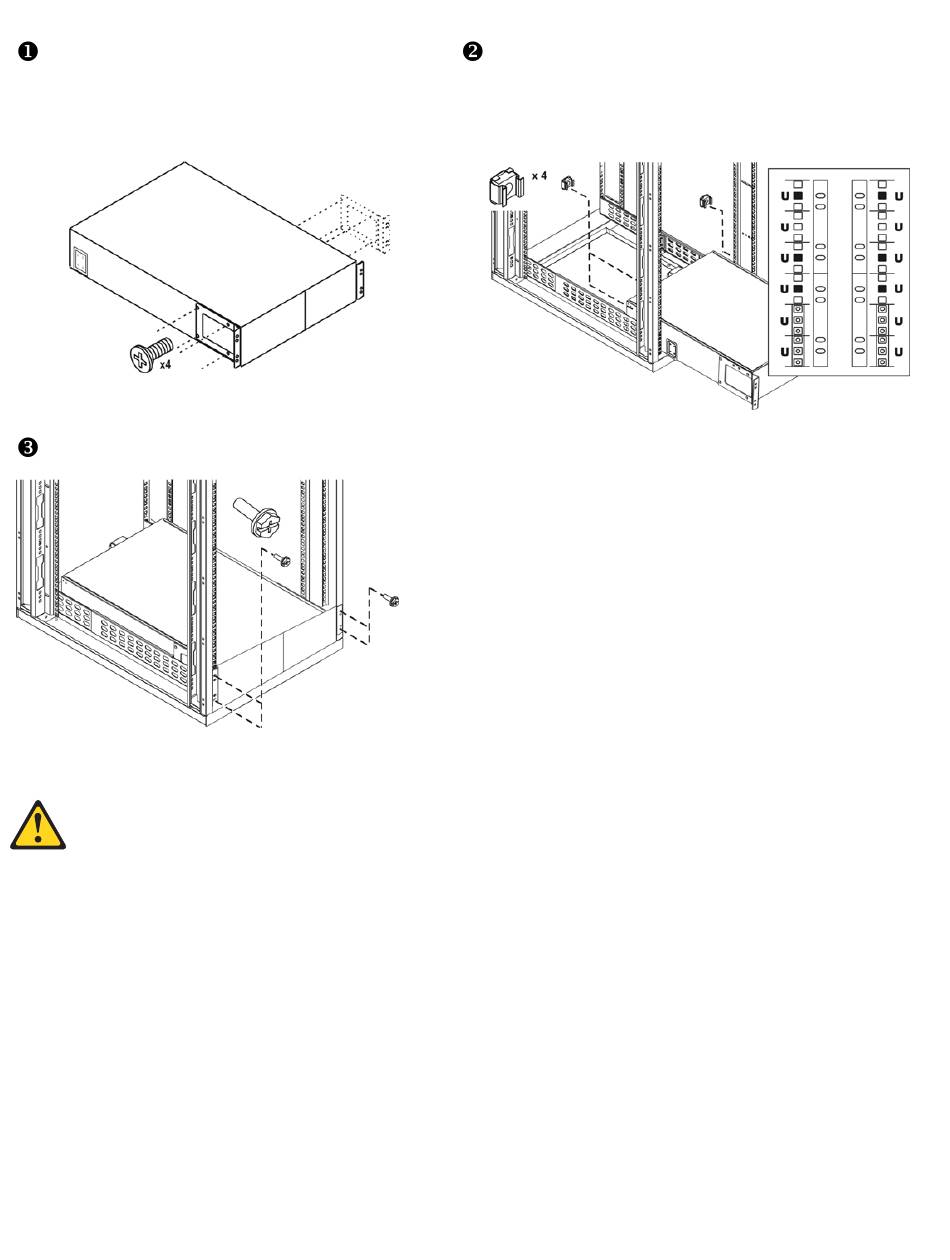 ❶

x4

❷

x 4

U
U
U
U
U
U

U
U
U
U
U
U

❸