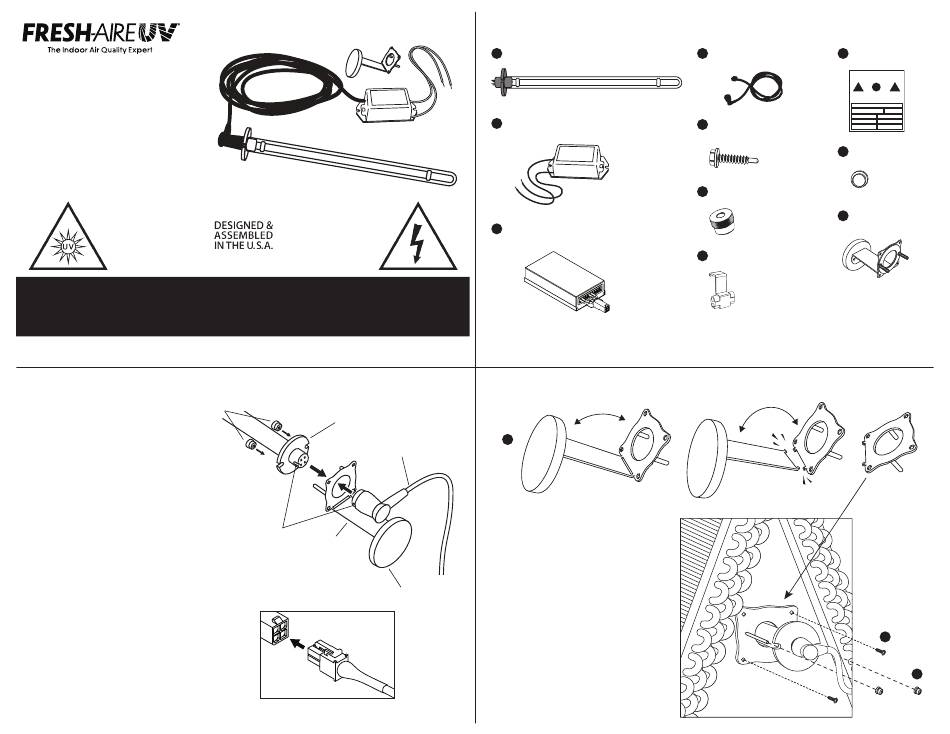 FRESH-AIRE UV
The Indoor Air Quality Expert

UV

DESIGNED & ASSEMBLED IN THE U.S.A.