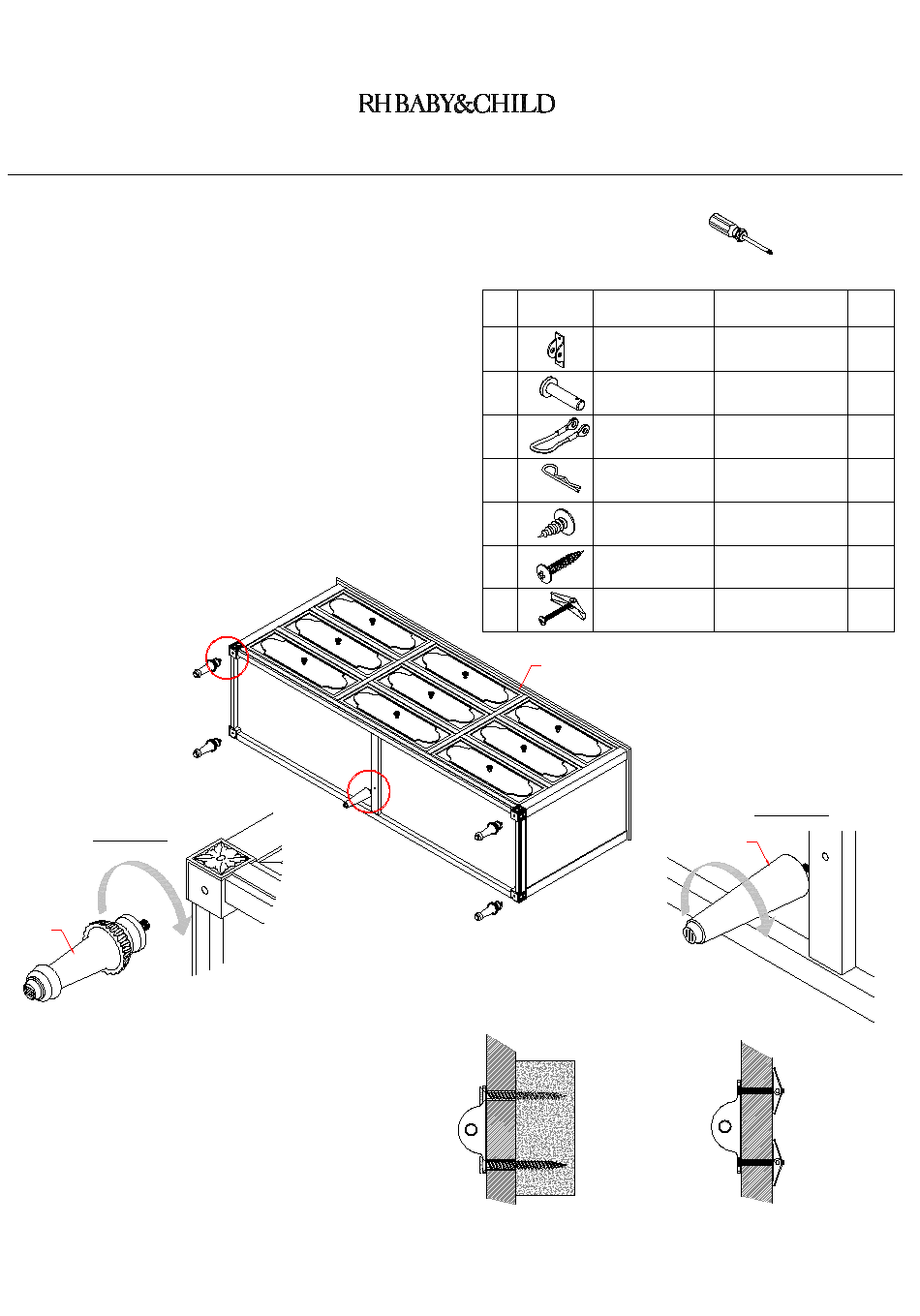 RH BABY&CHILD