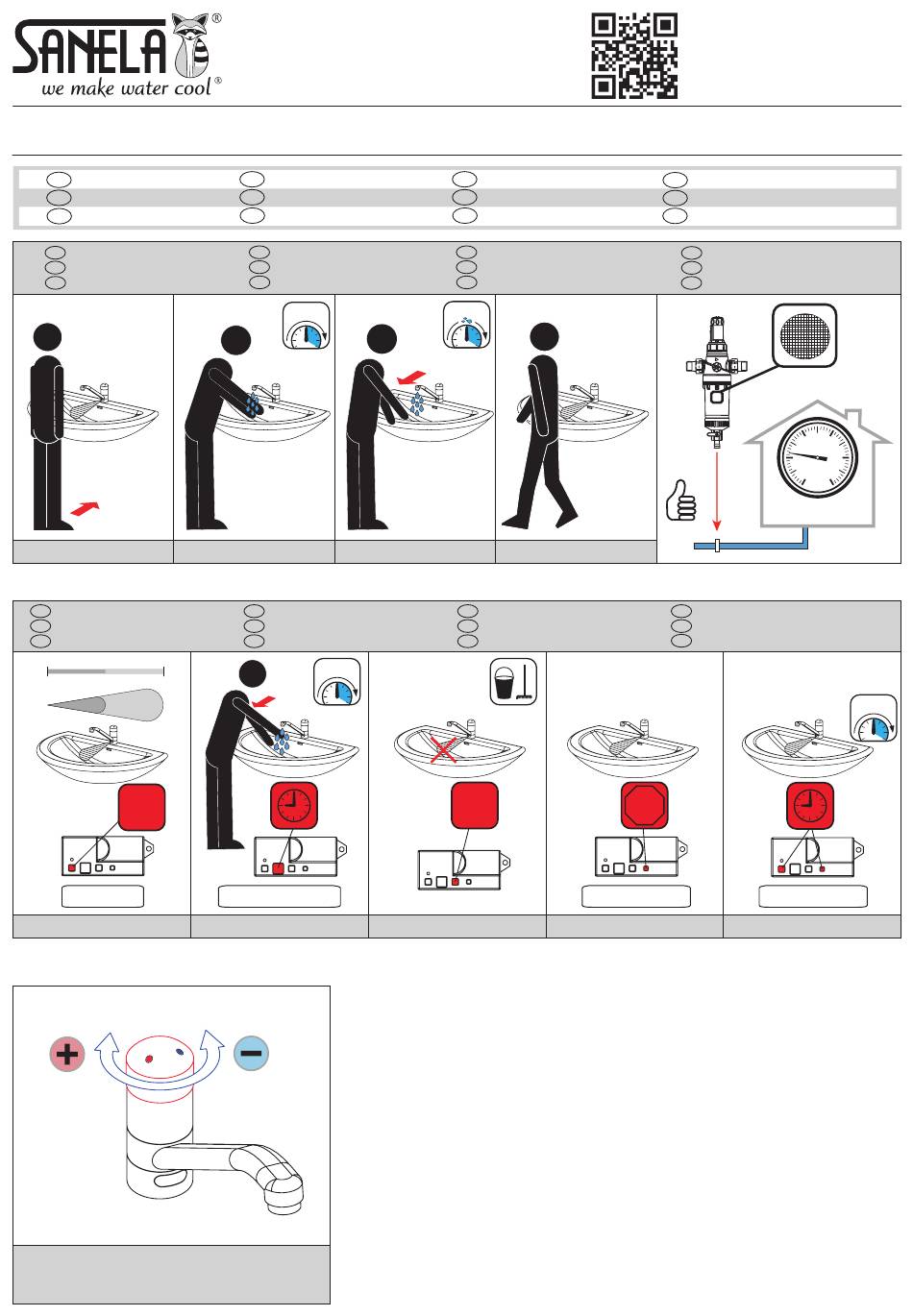 SANELA®
we make water cool®