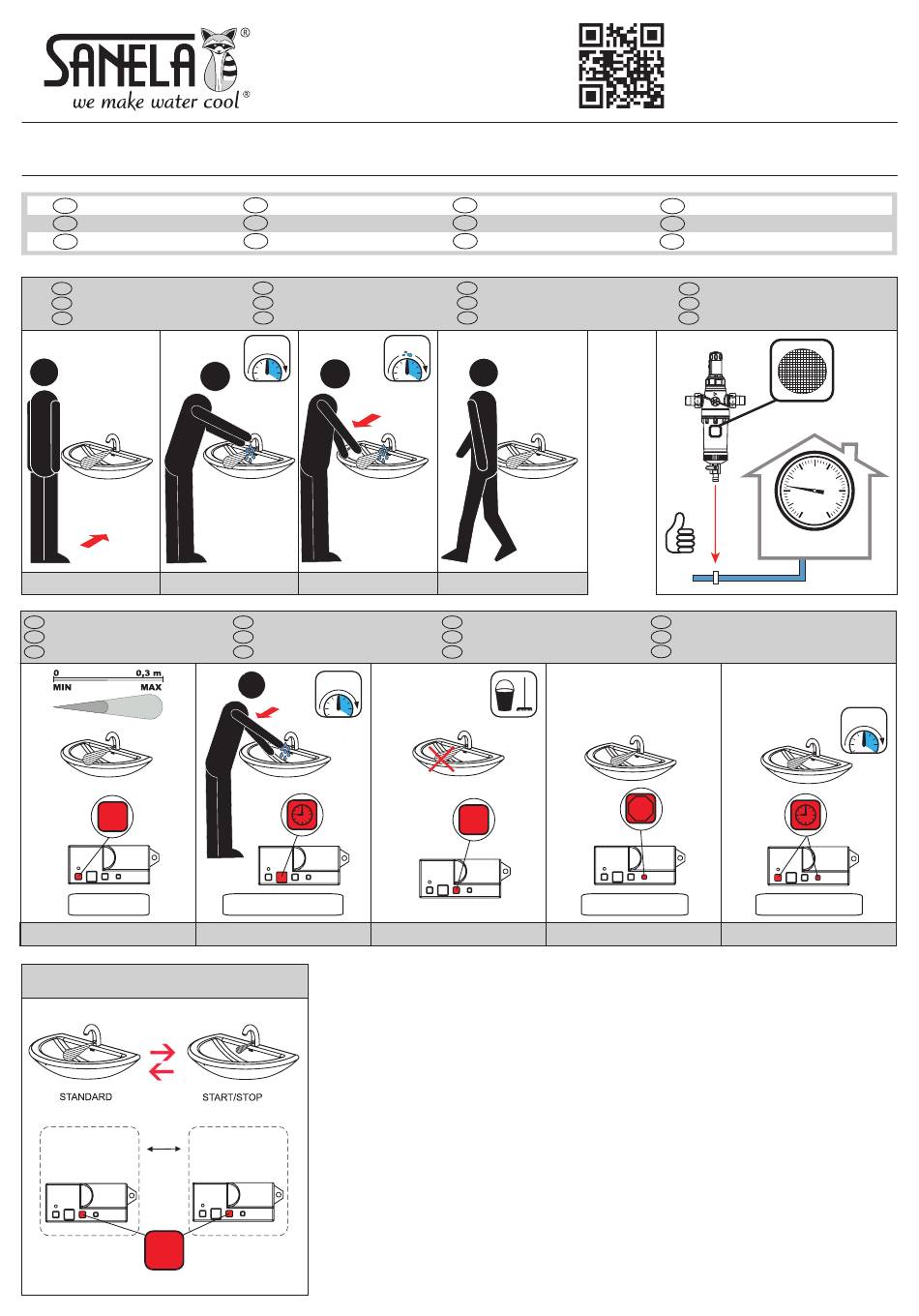 SANELA®
we make water cool®

0
0,3 m
MIN
MAX

STANDARD
START/STOP