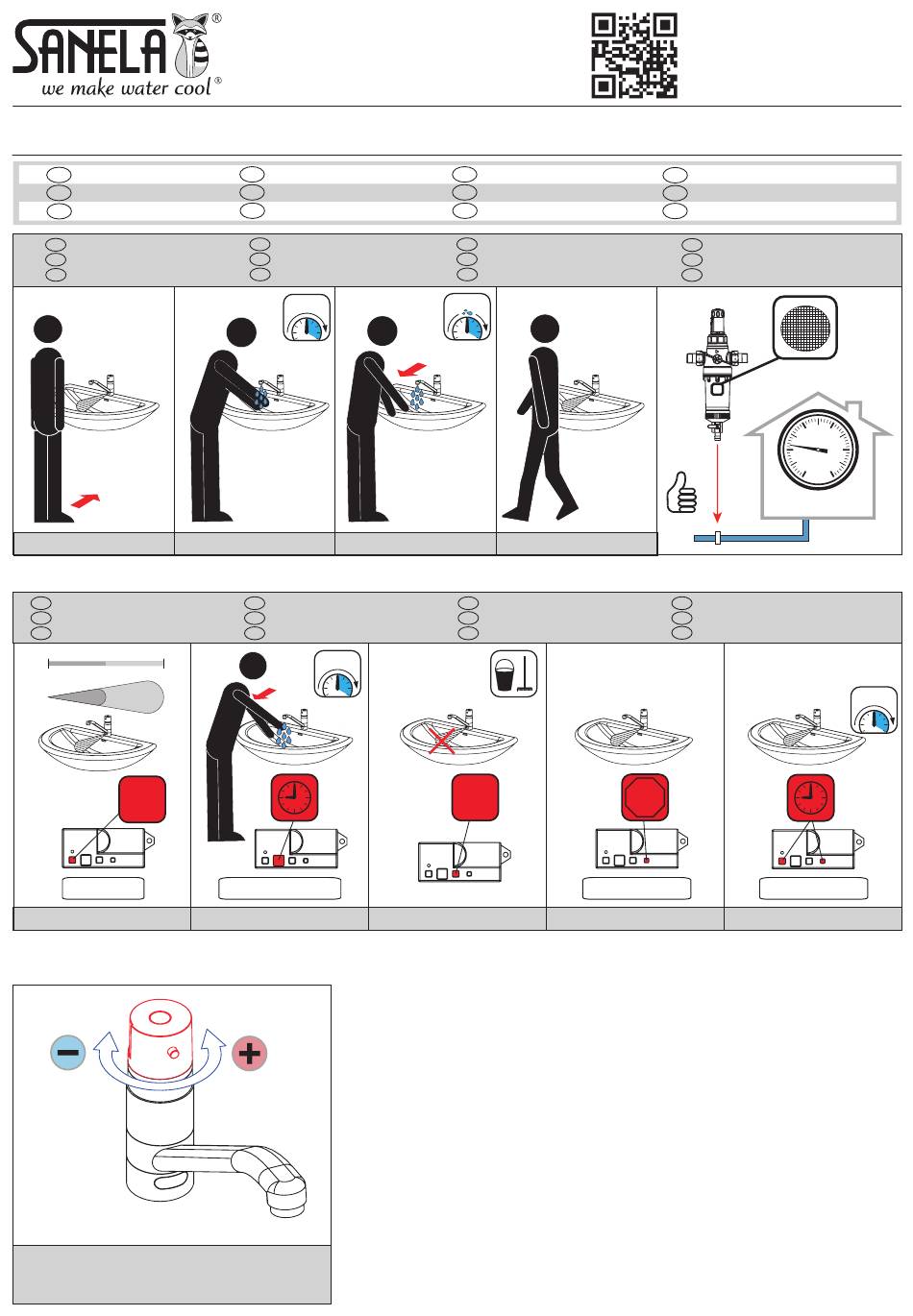 SANELA®
we make water cool®