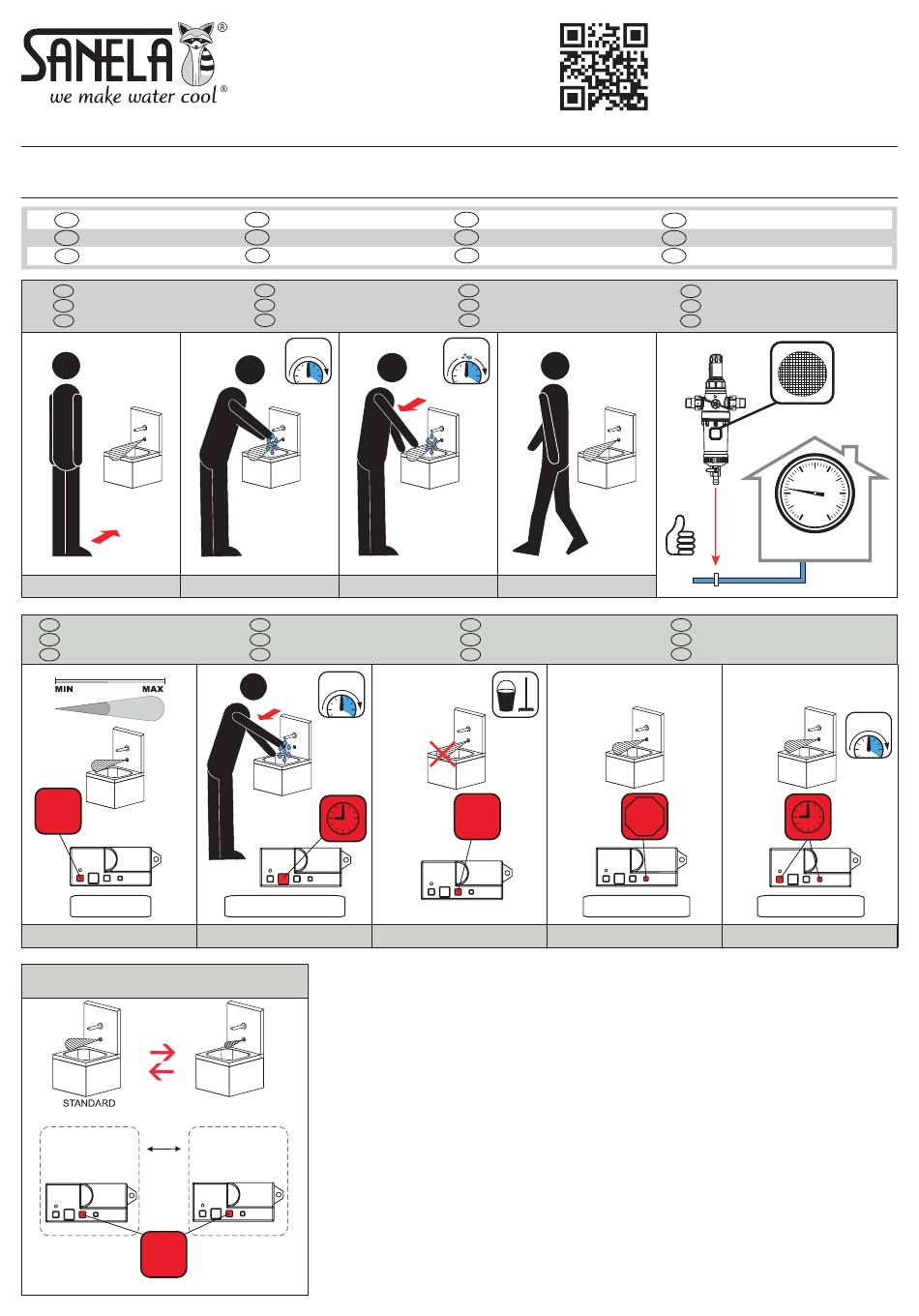 SANELA®
we make water cool®

MIN MAX

STANDARD