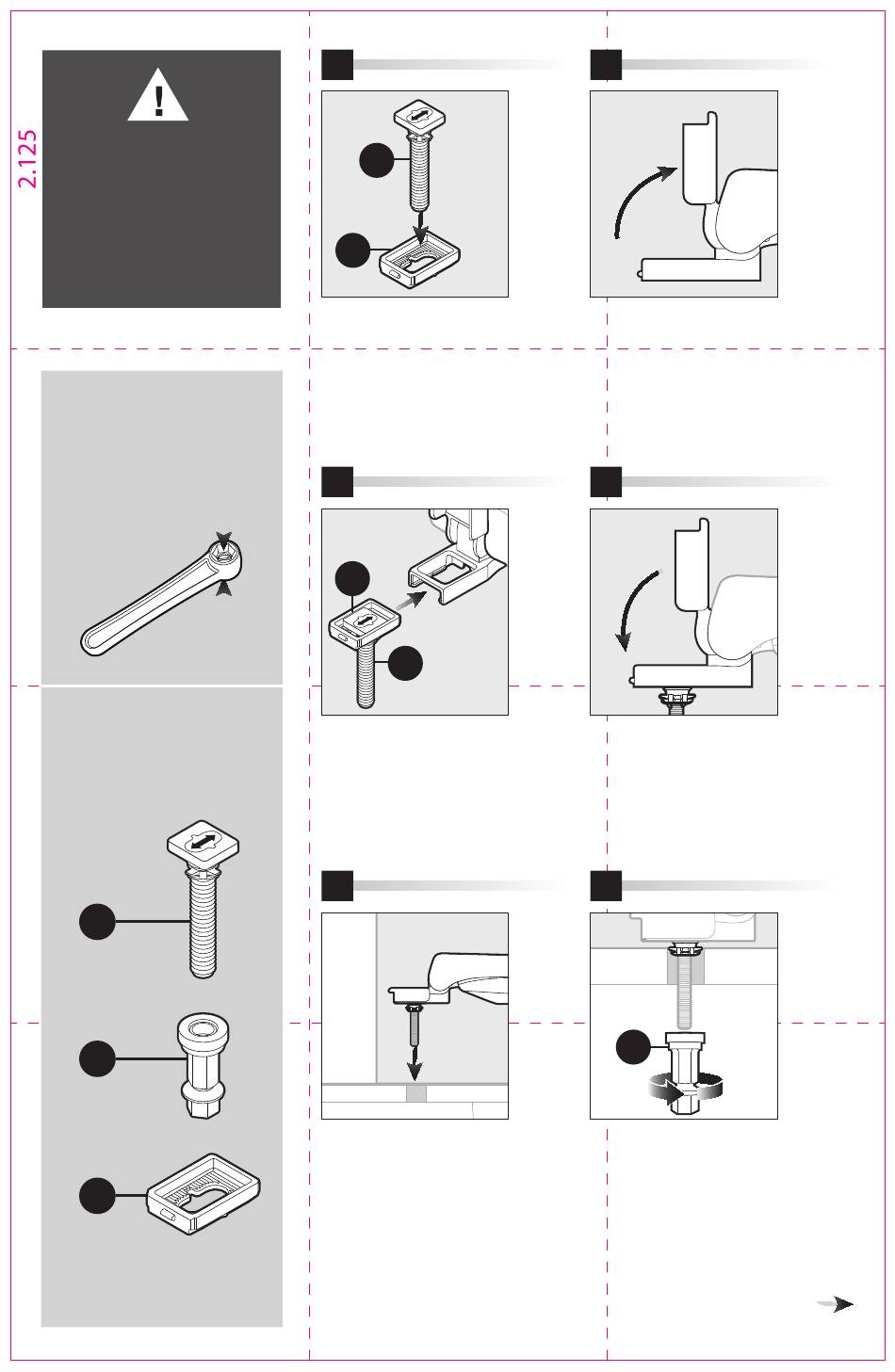 2.125

!