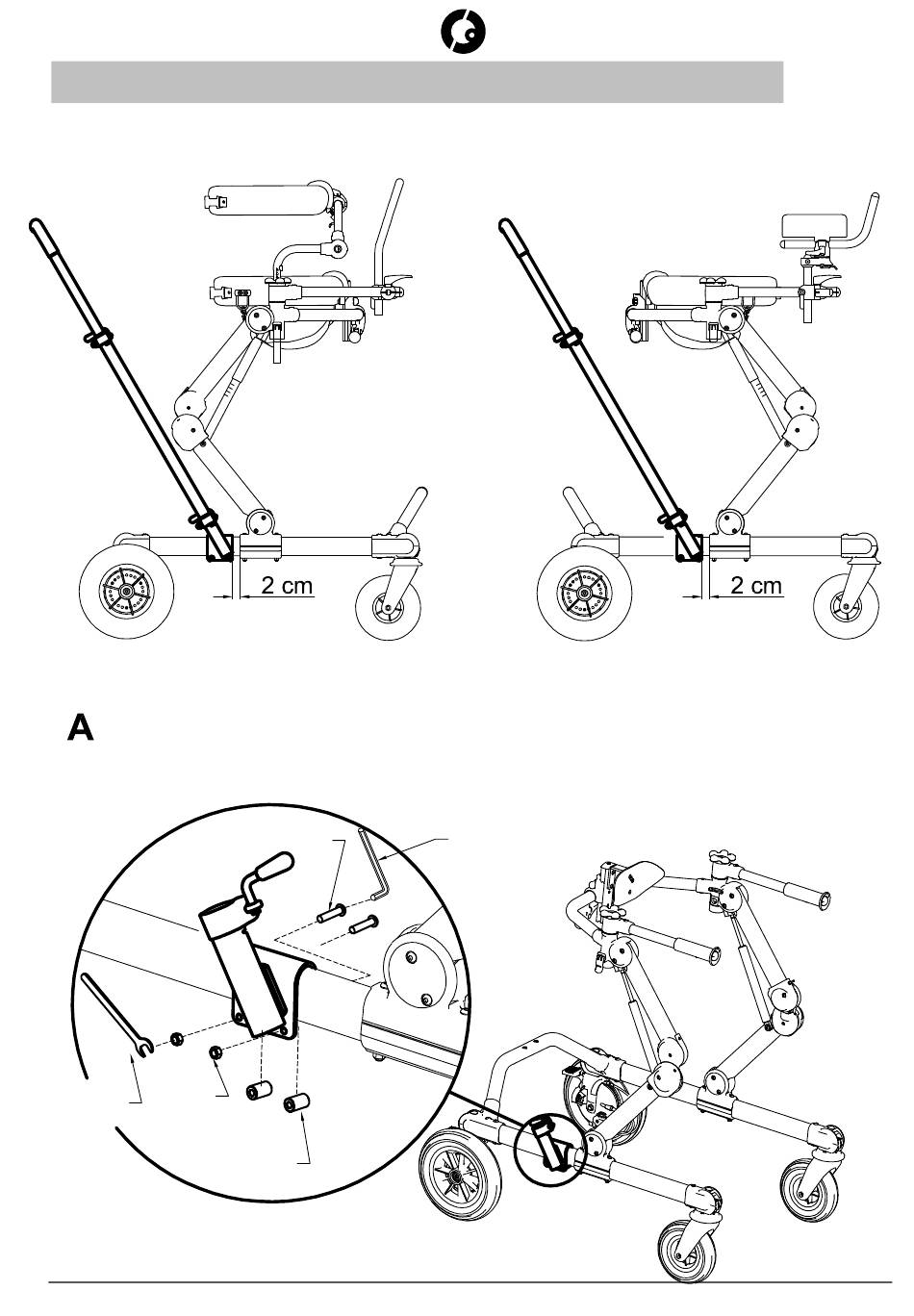 2 cm

2 cm

A