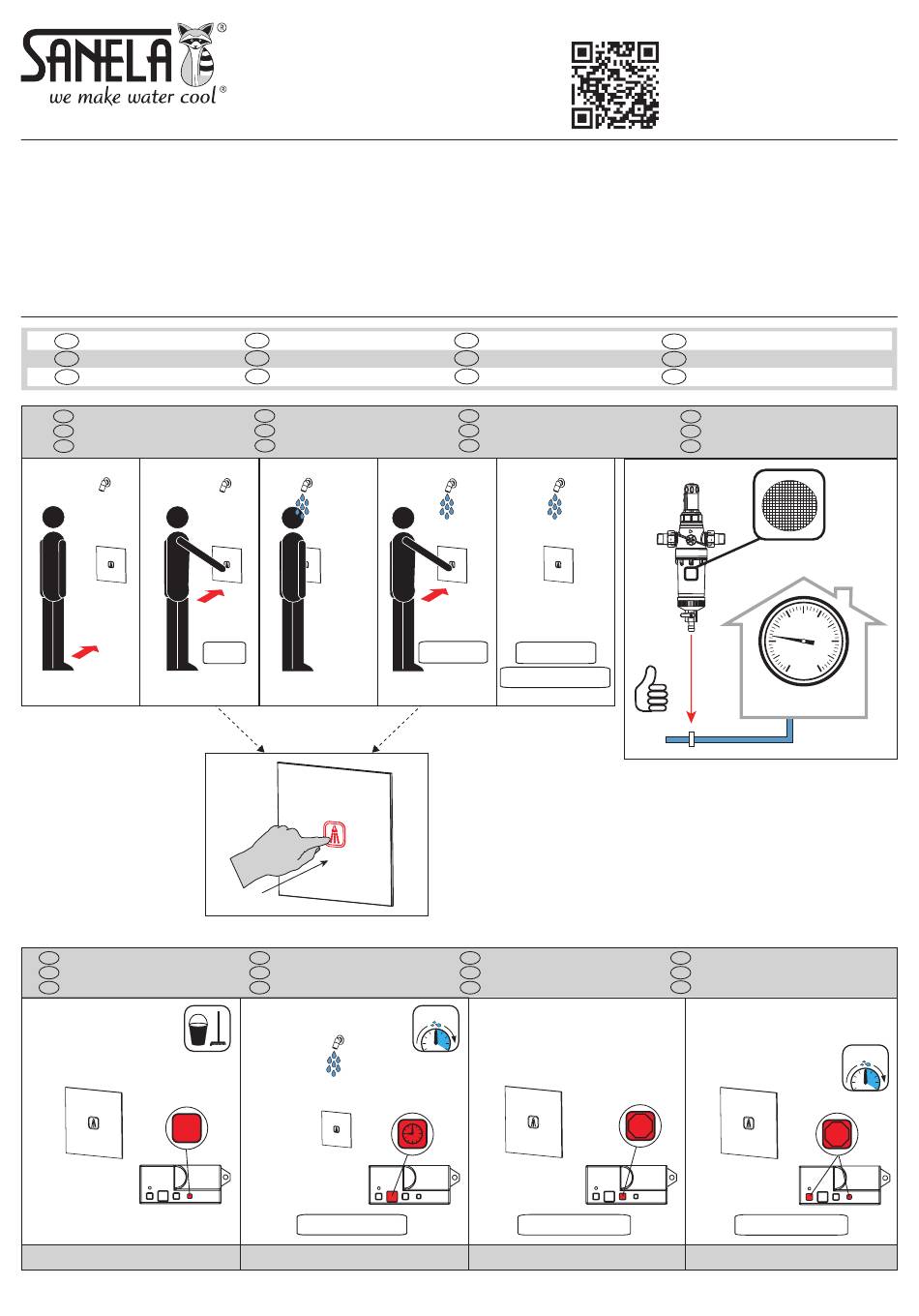 SANELA®
we make water cool®