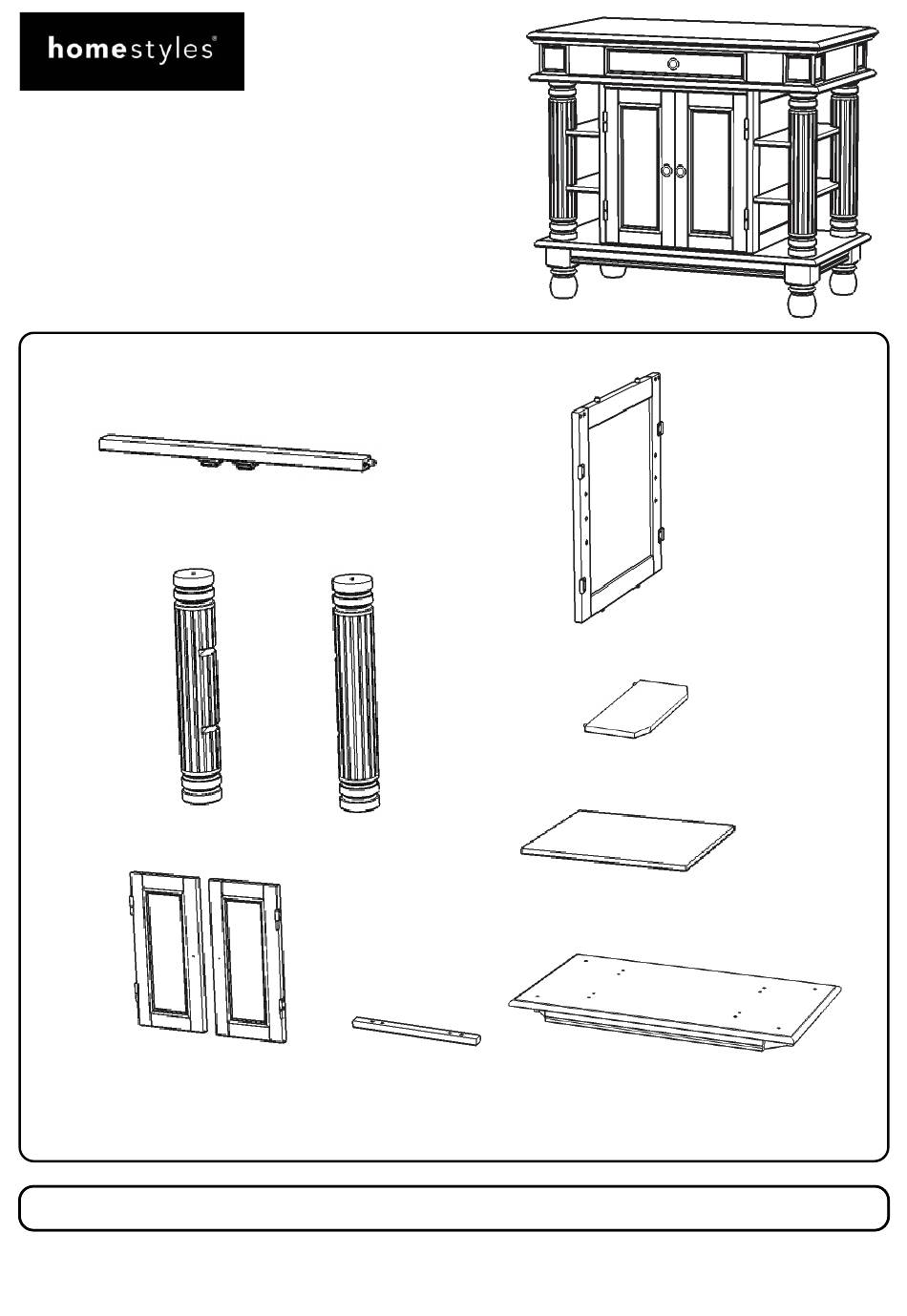 homestyles®