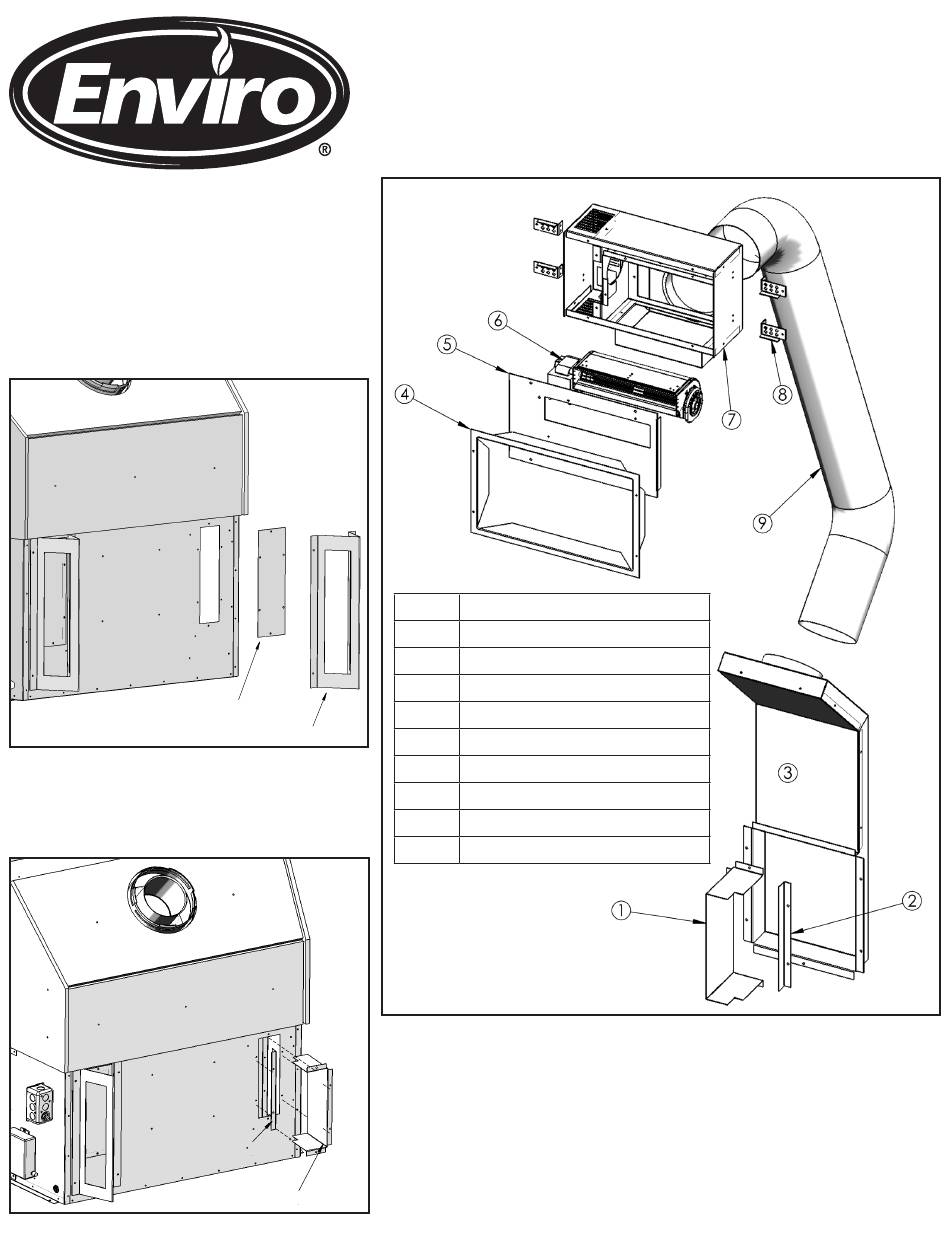 Enviro
®

⑥
⑤
④
⑦
⑧
⑨
③
①
②