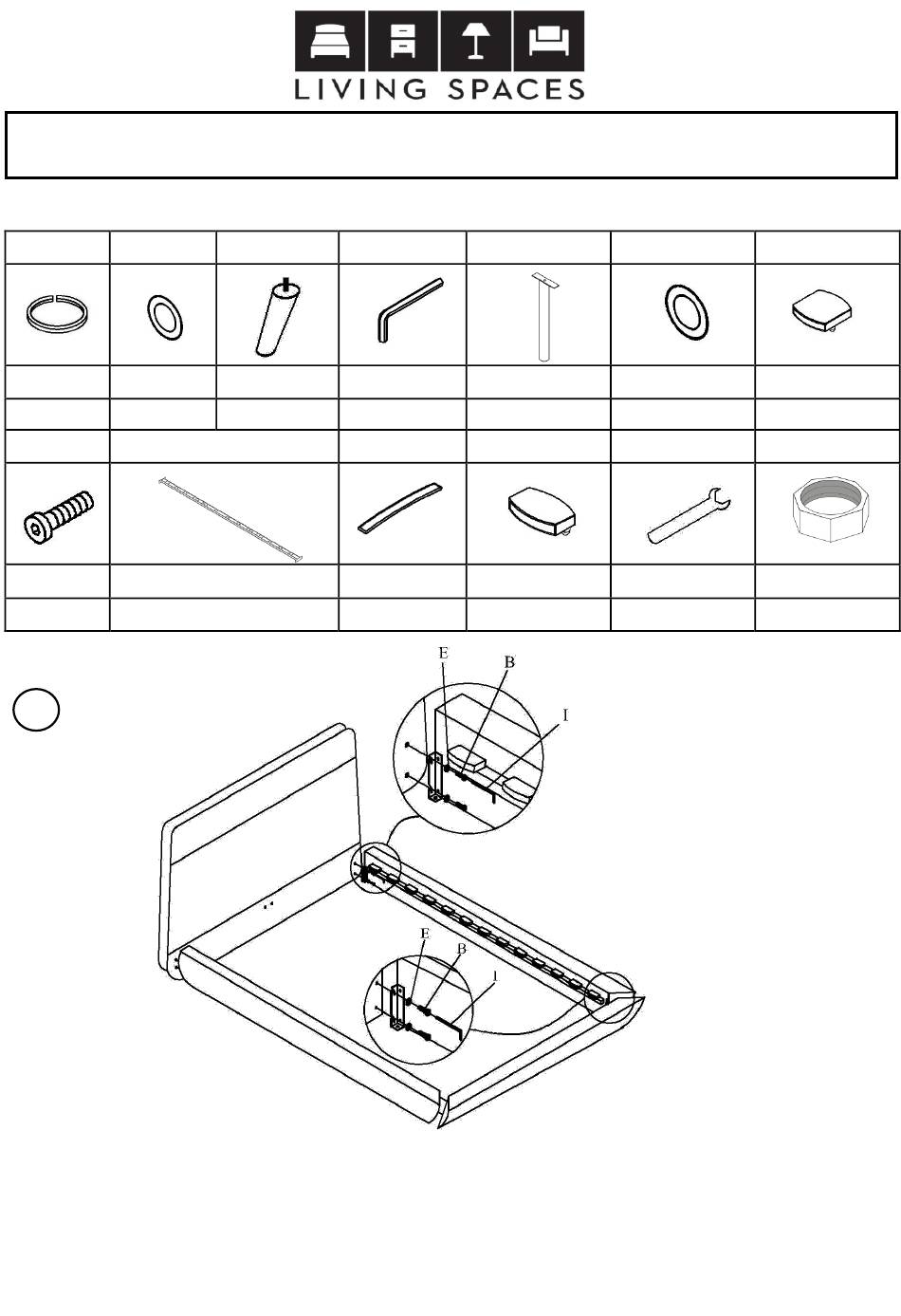 LIVING SPACES

E
B
I

E
B
I