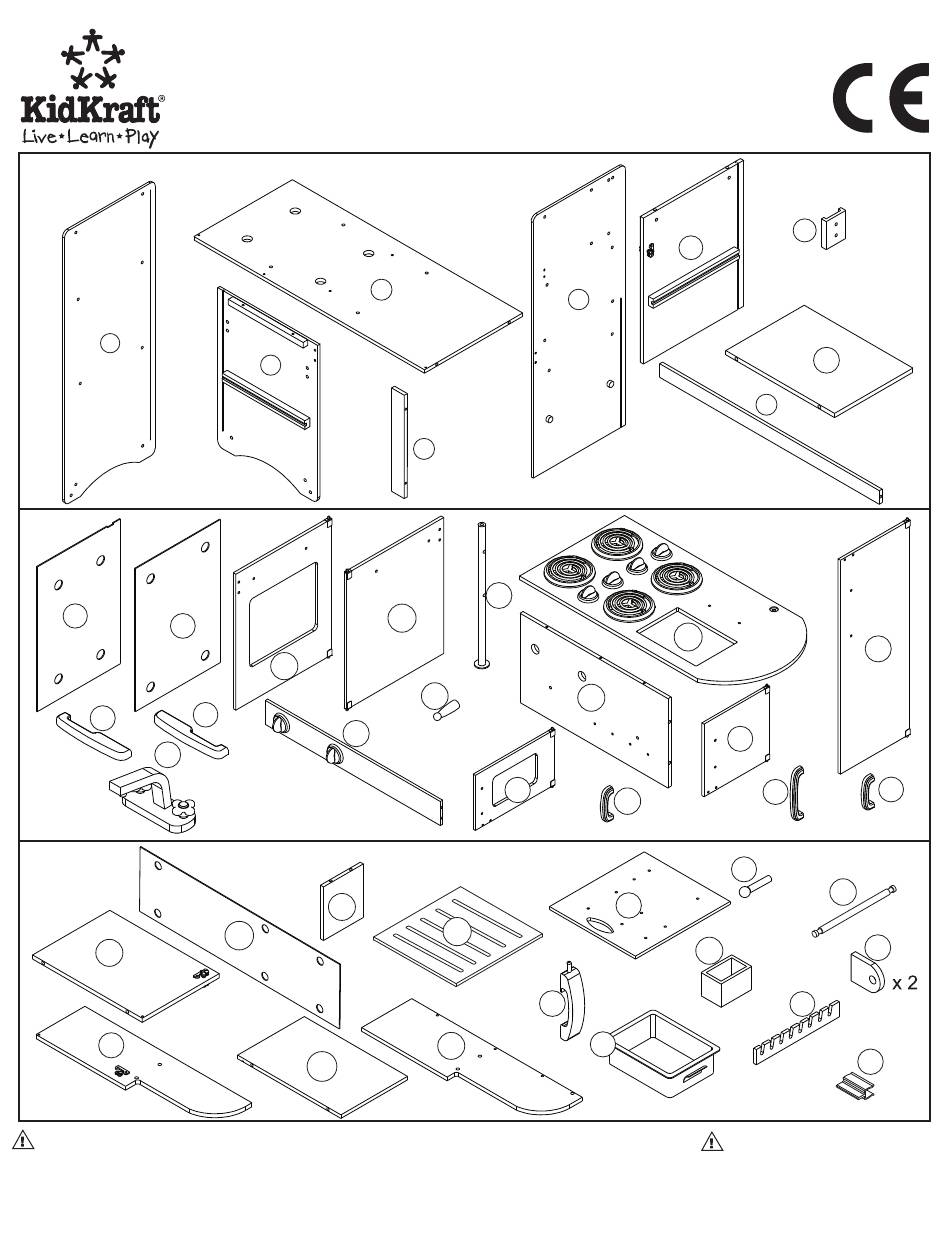 KidKraft®
Live•Learn•Play

CE

x 2