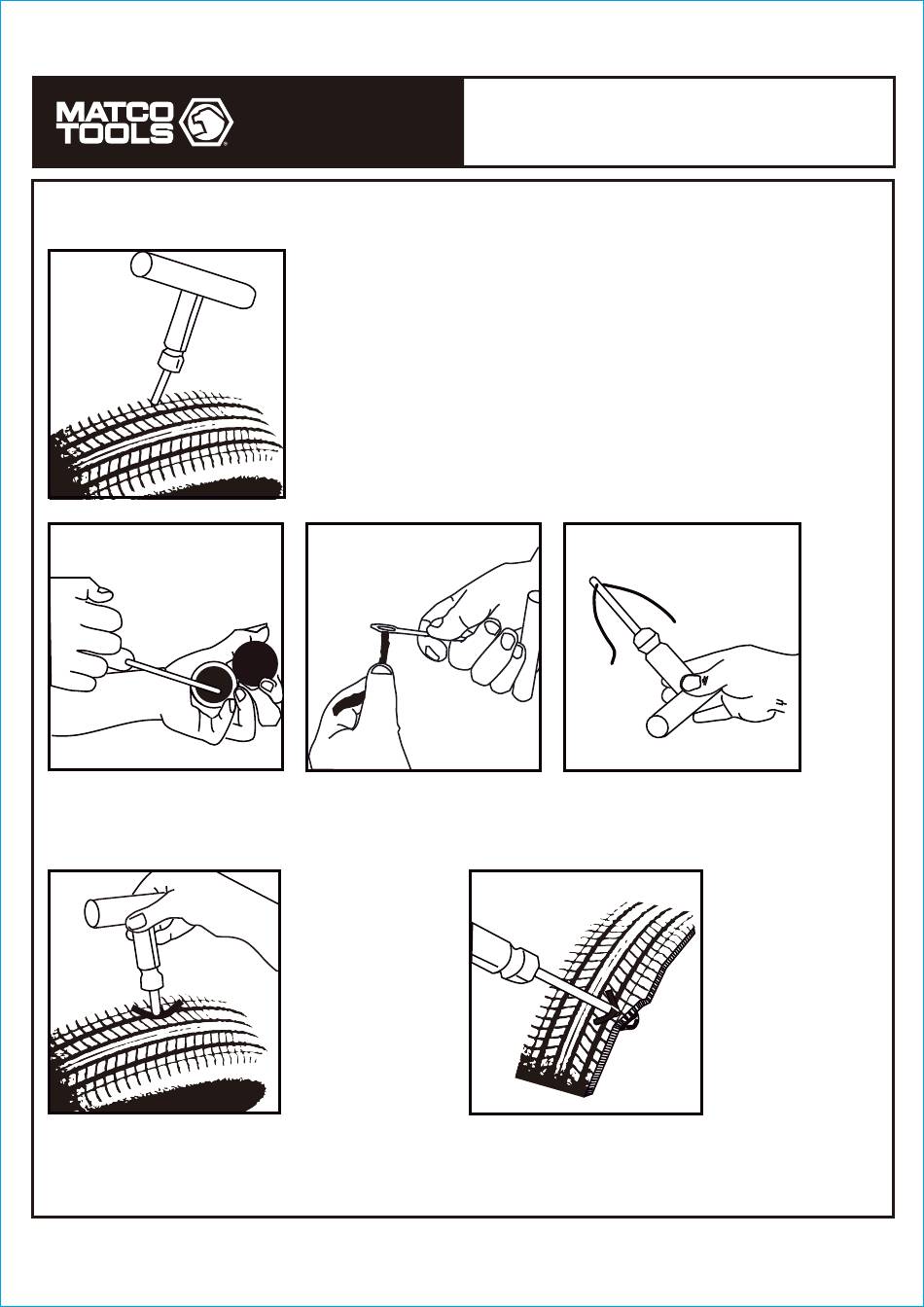 MATCO TOOLS