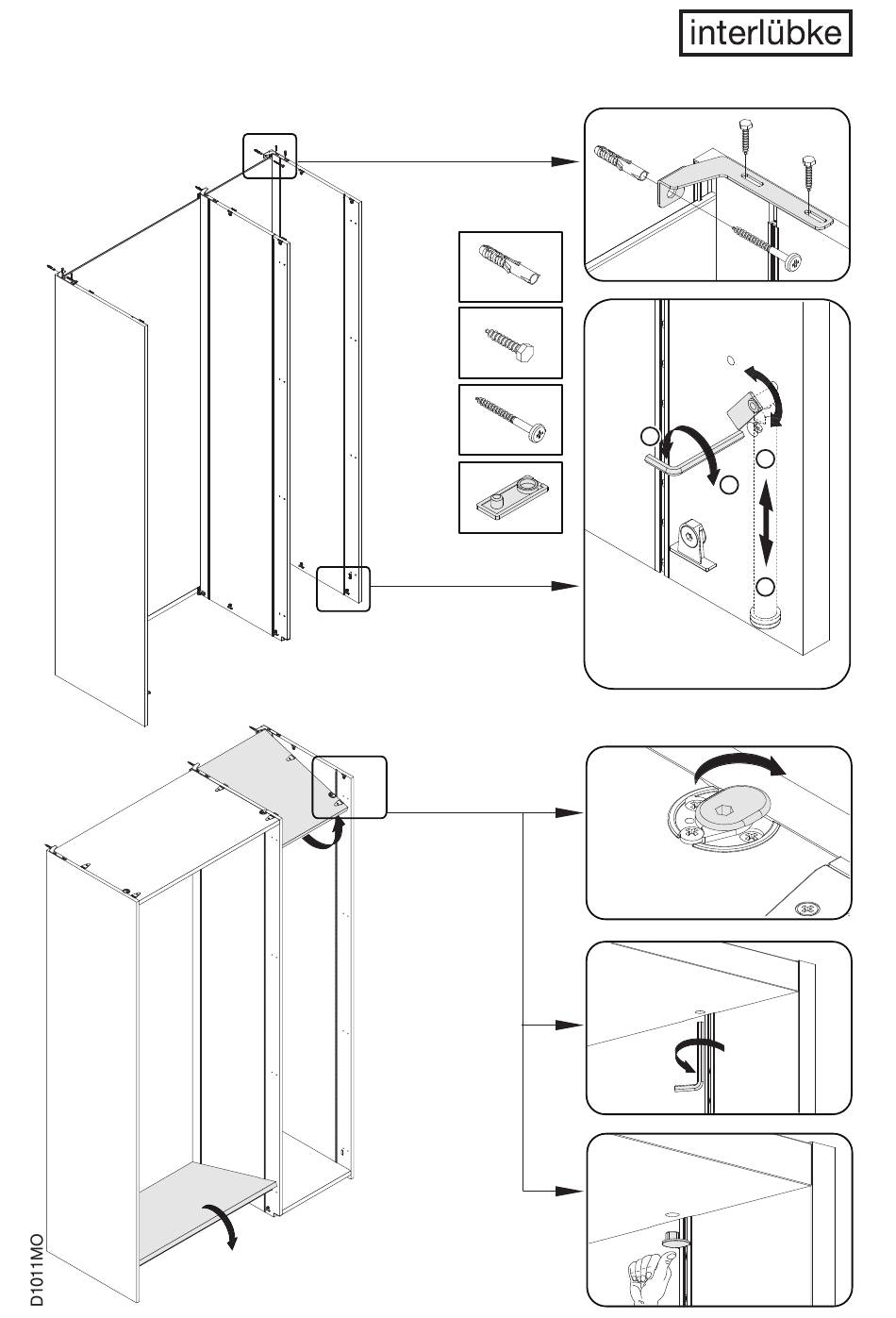 interlübke

D1011MO