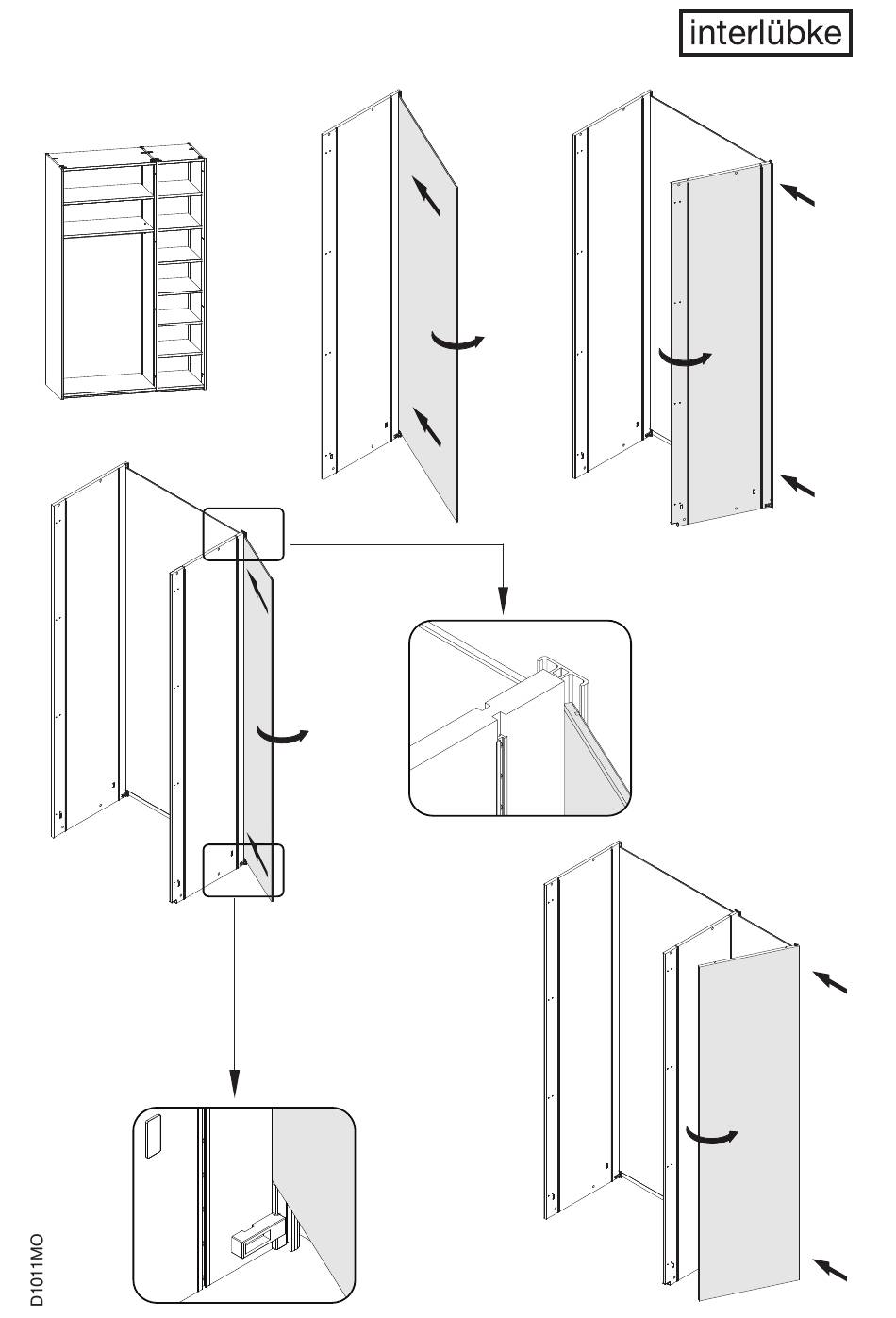 interlübke

D1011MO