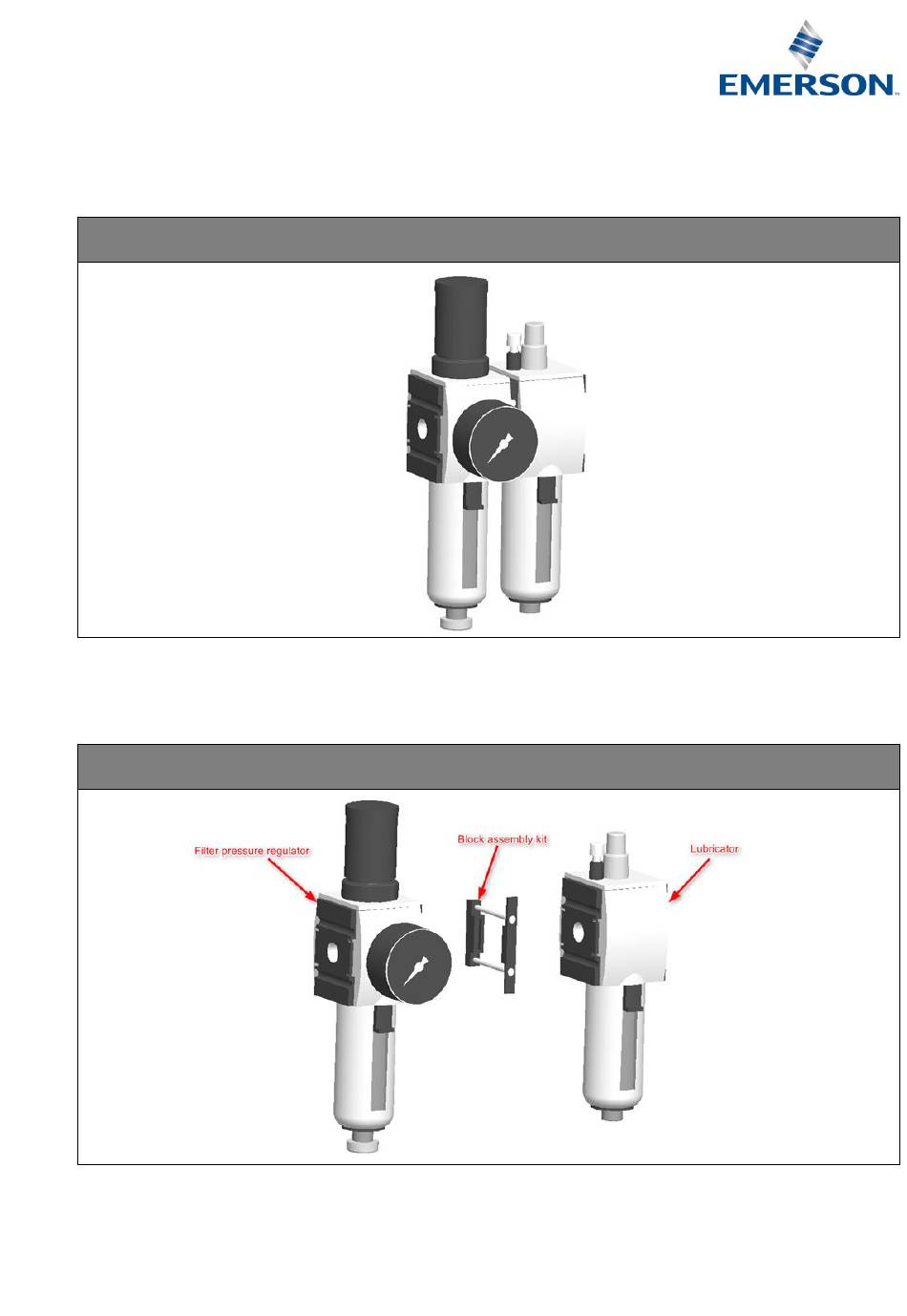 EMERSON

Filter pressure regulator

Block assembly kit

Lubricator