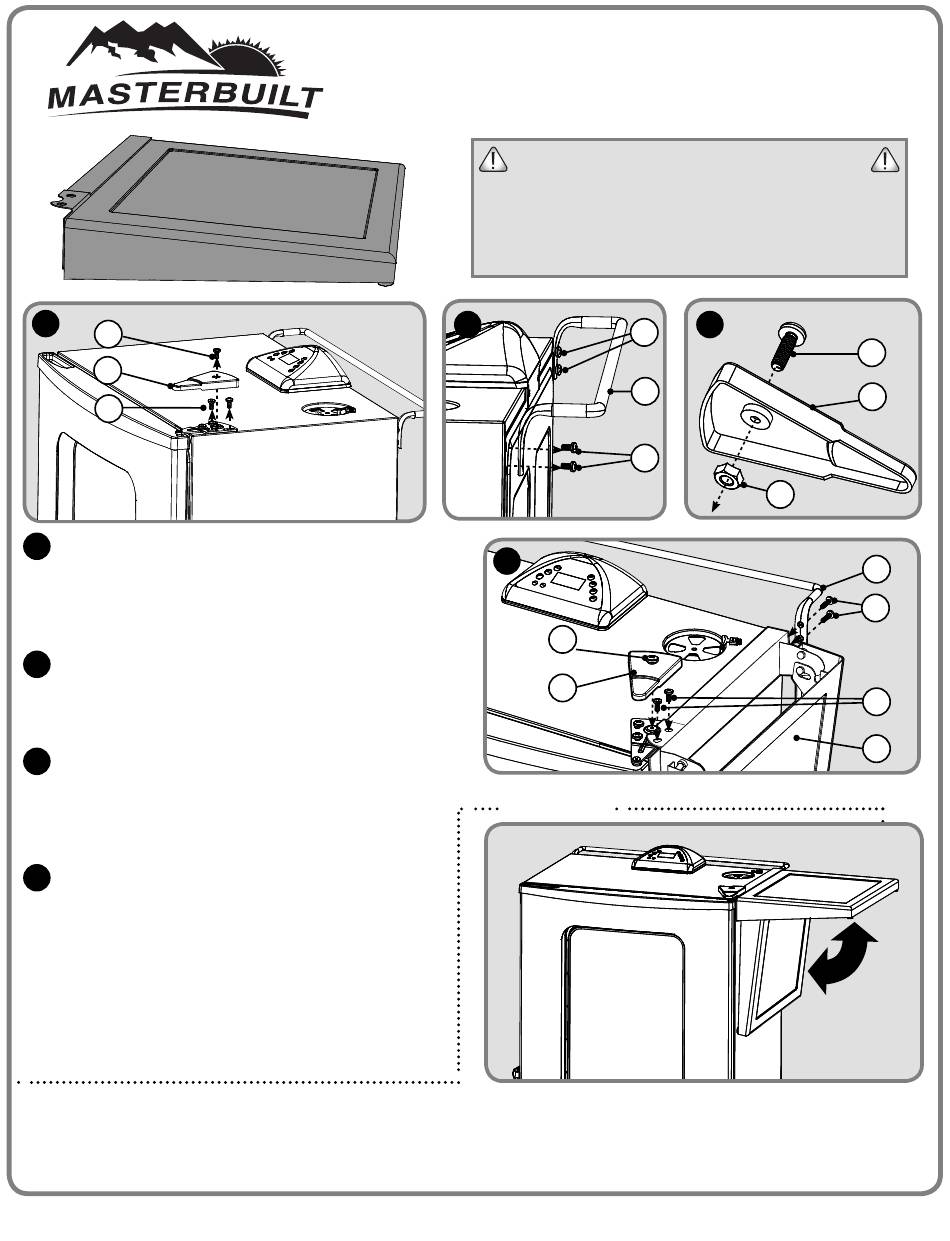 MASTERBUILT