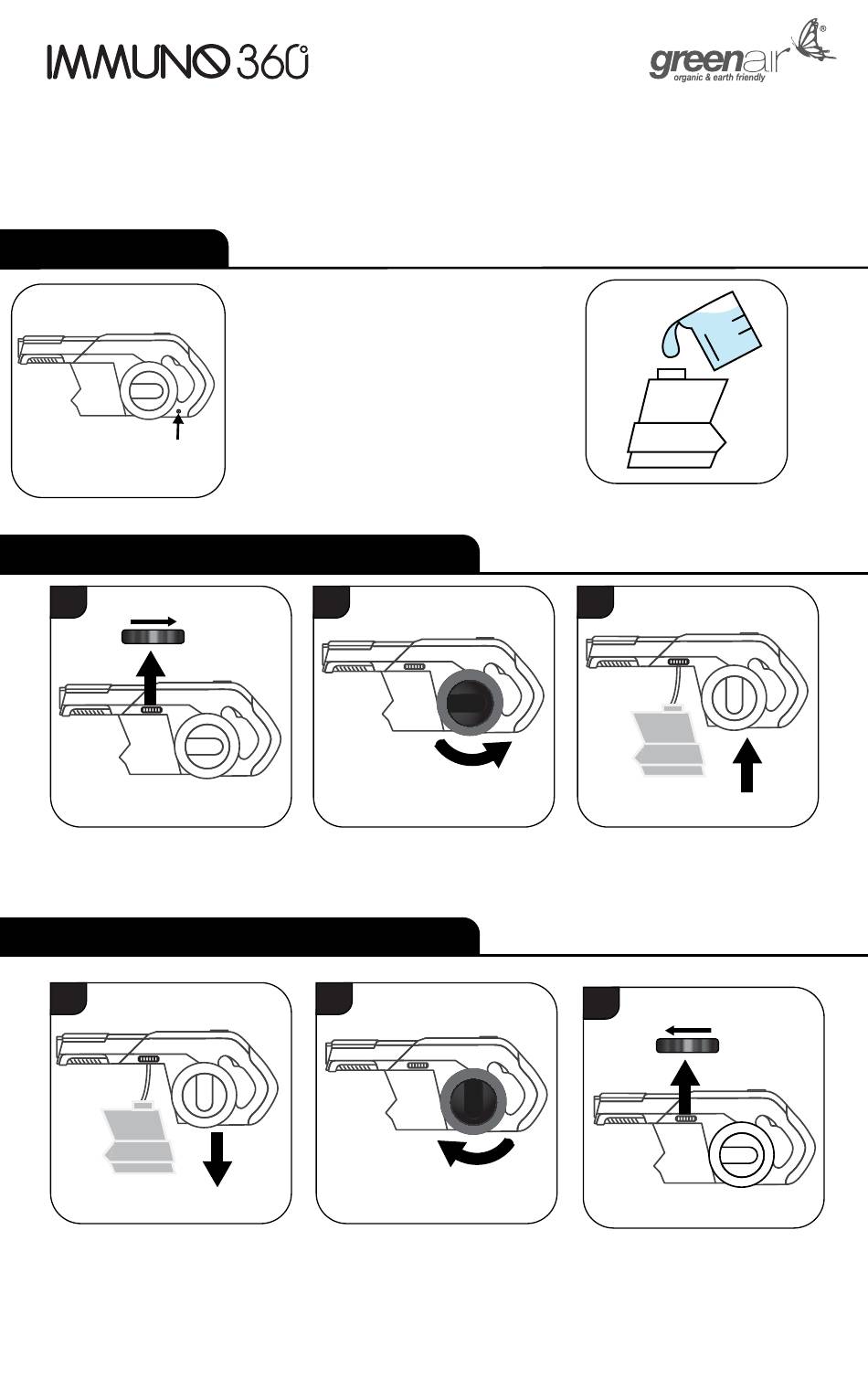 IMMUNO 360°

greenair®
organic & earth friendly