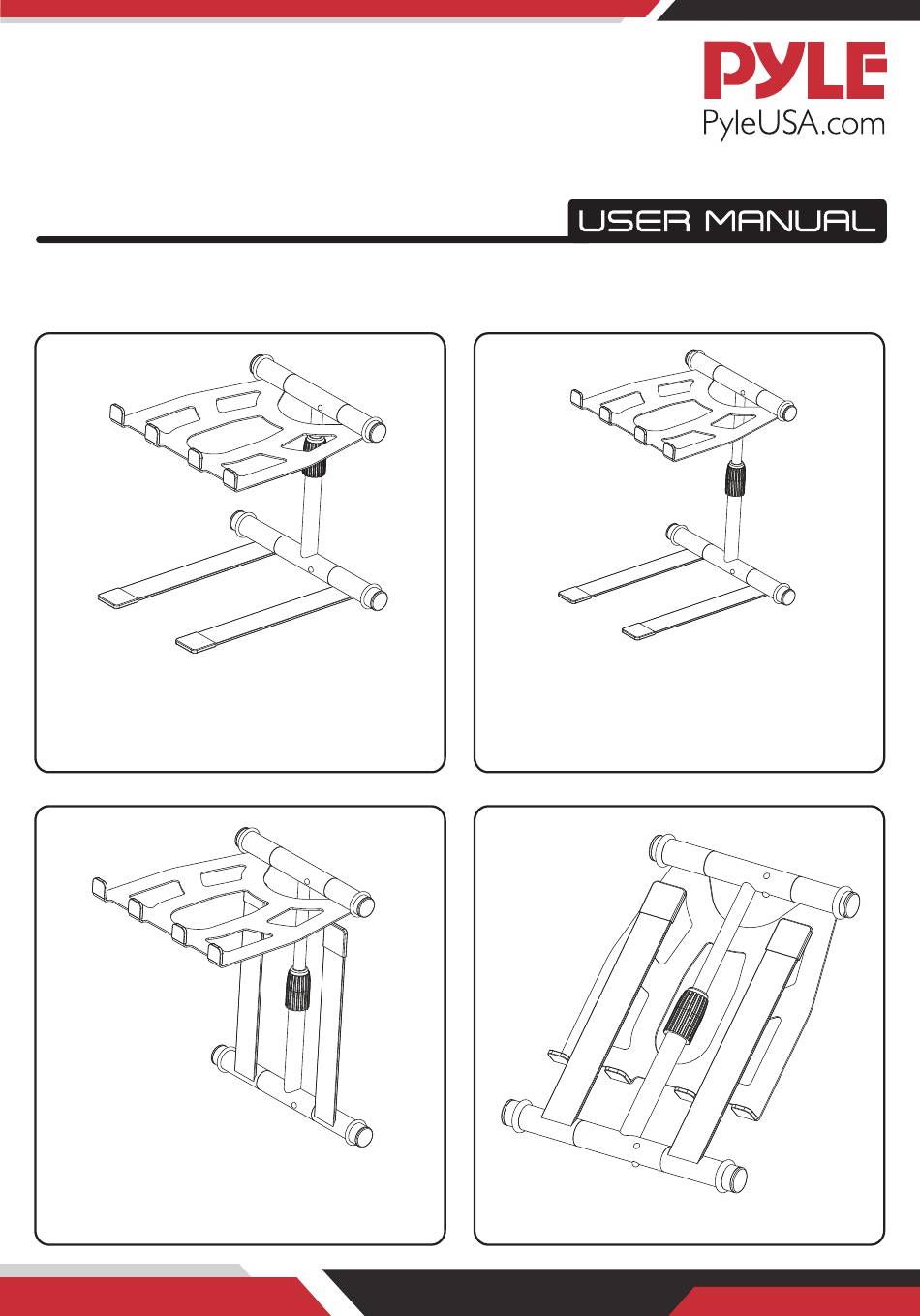 PYLE
PyleUSA.com

USER MANUAL