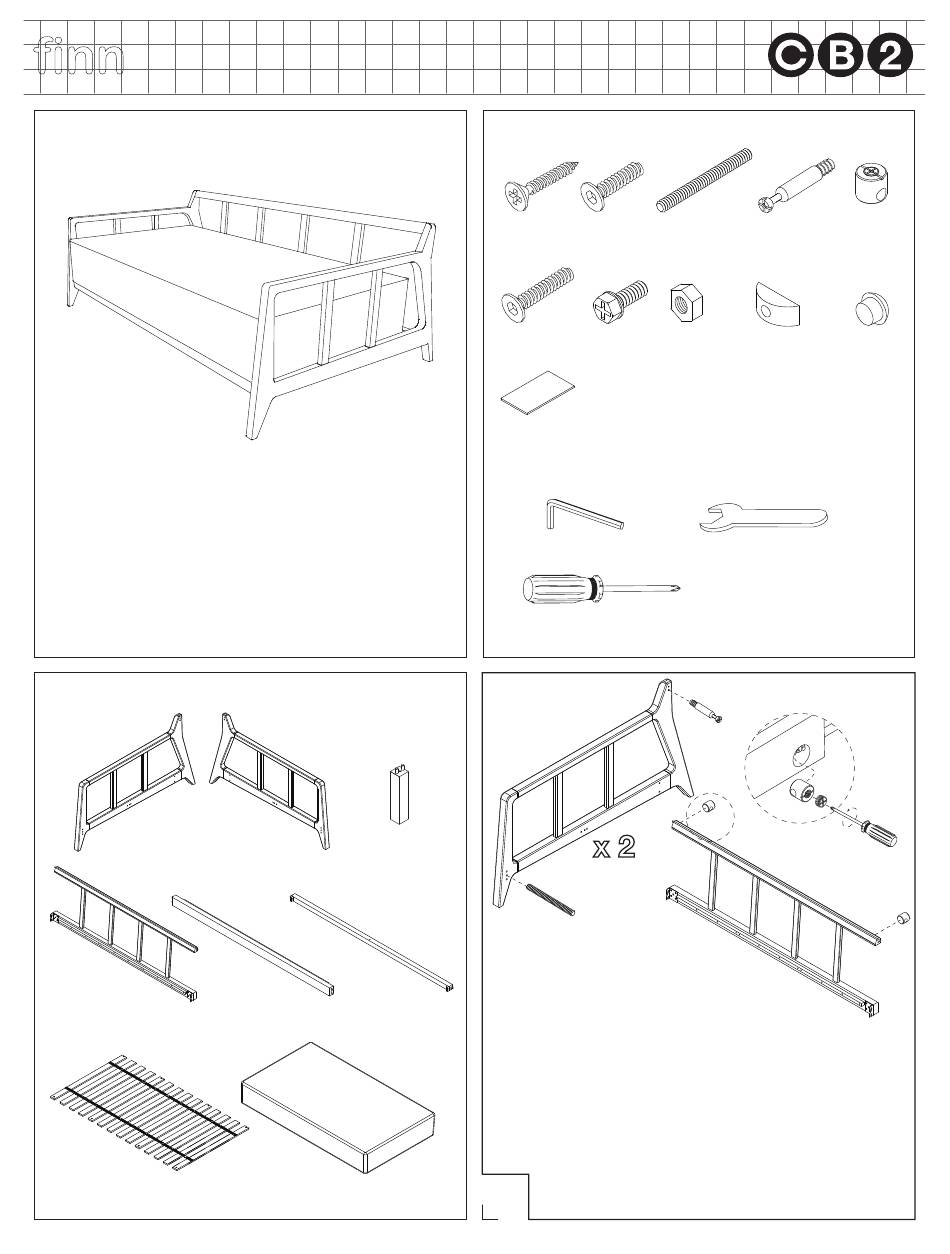 finn

CB2

x 2