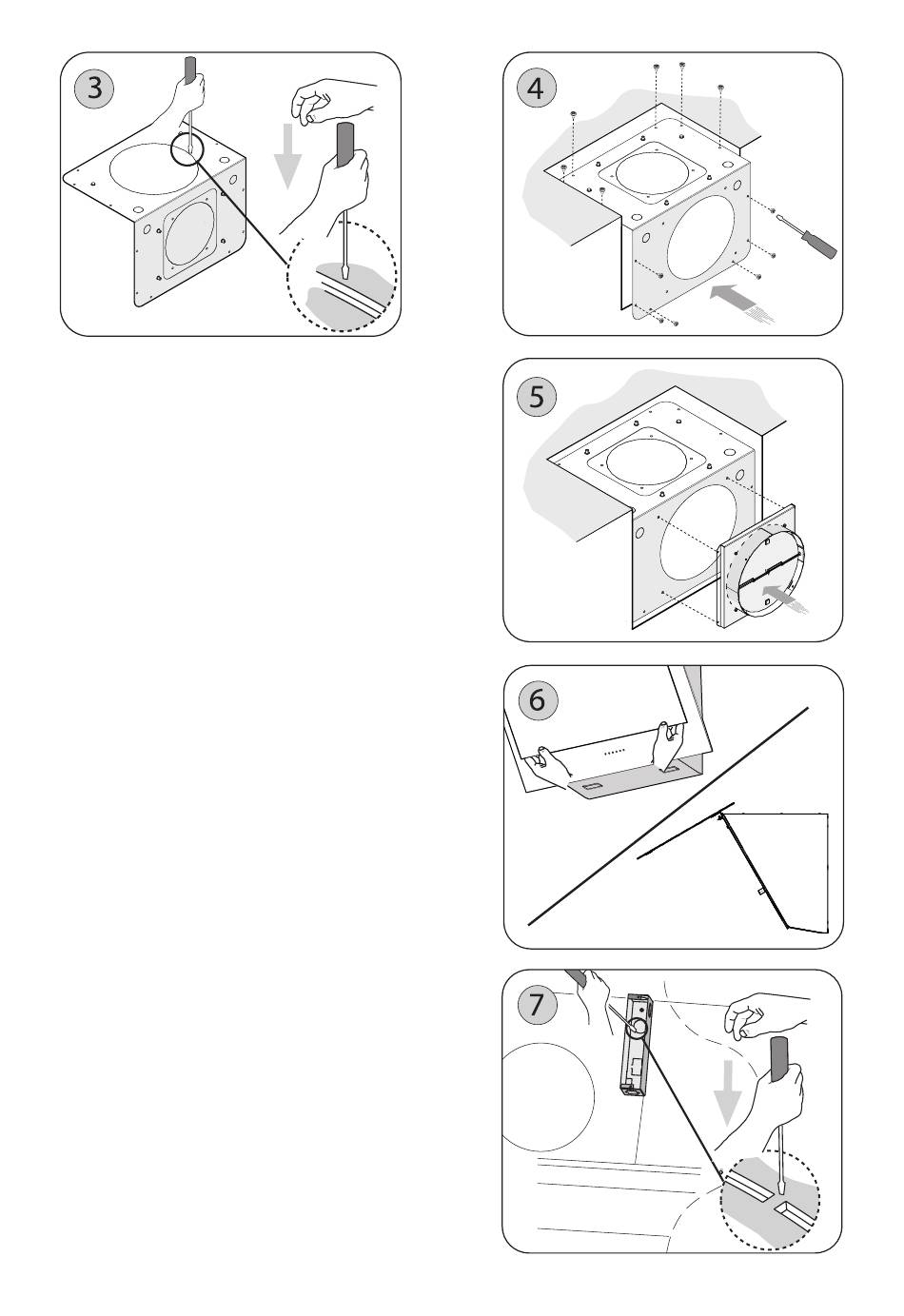 3

4

5

6

7