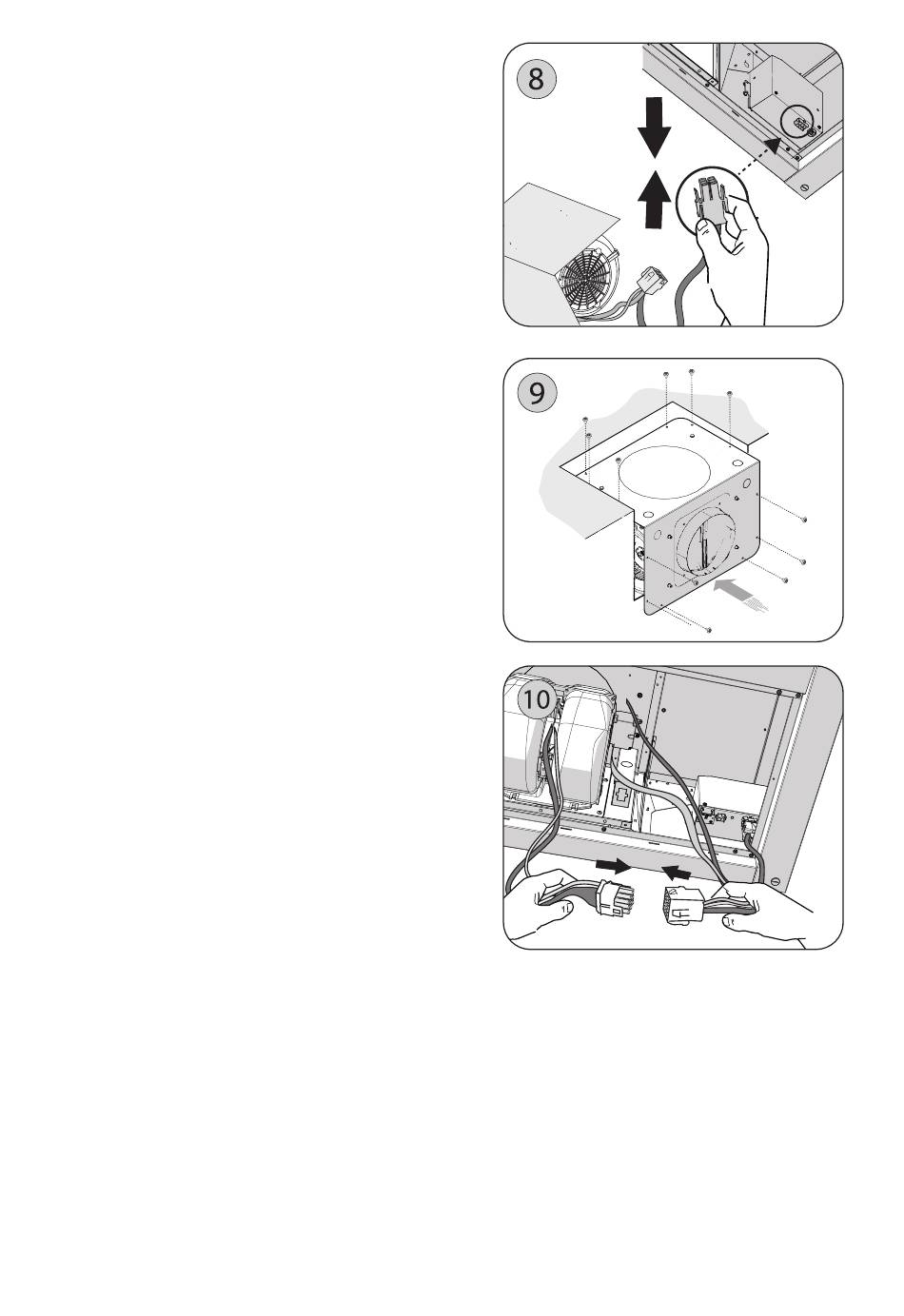 8

9

10