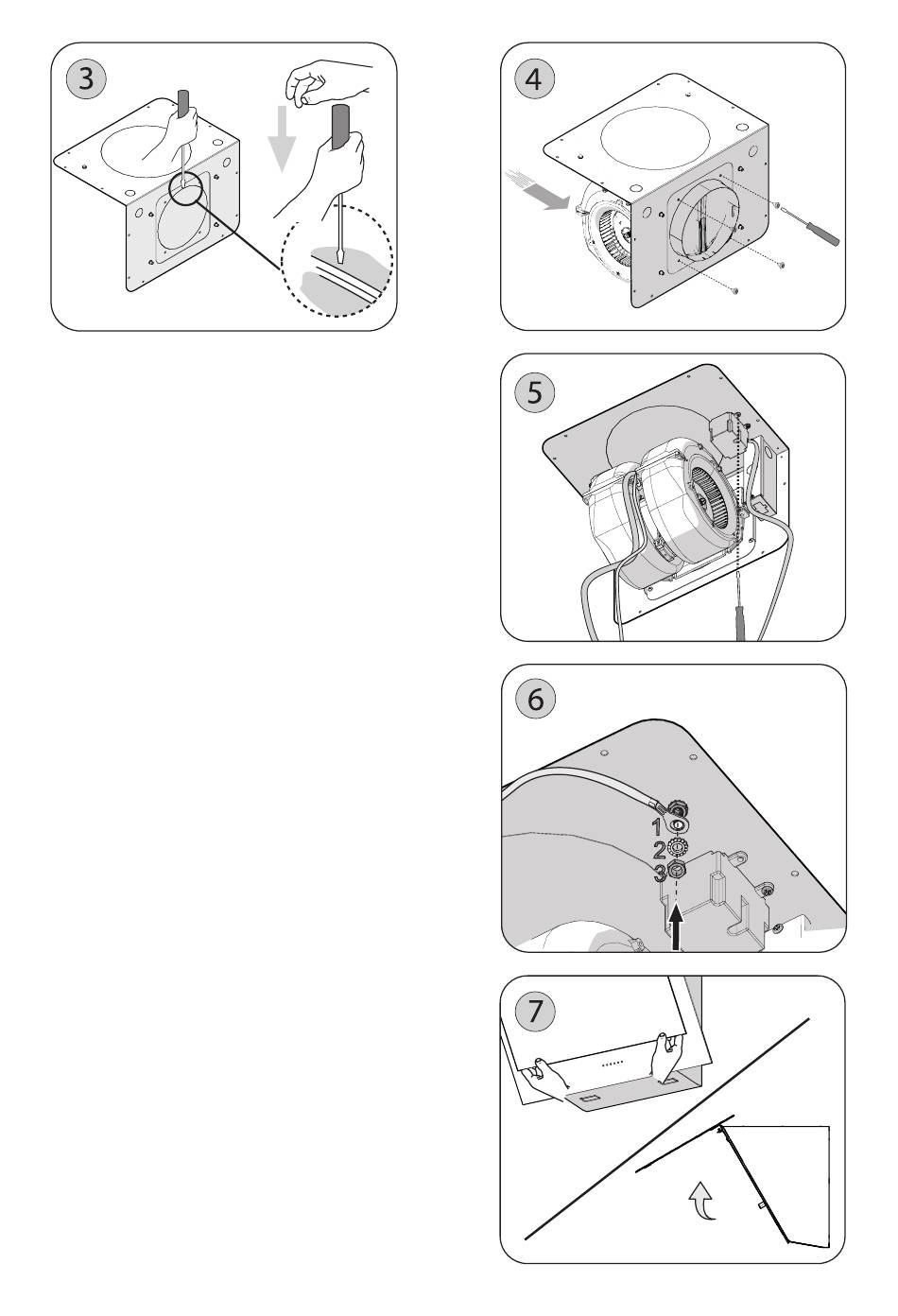 3

4

5

6

1
2
3

7