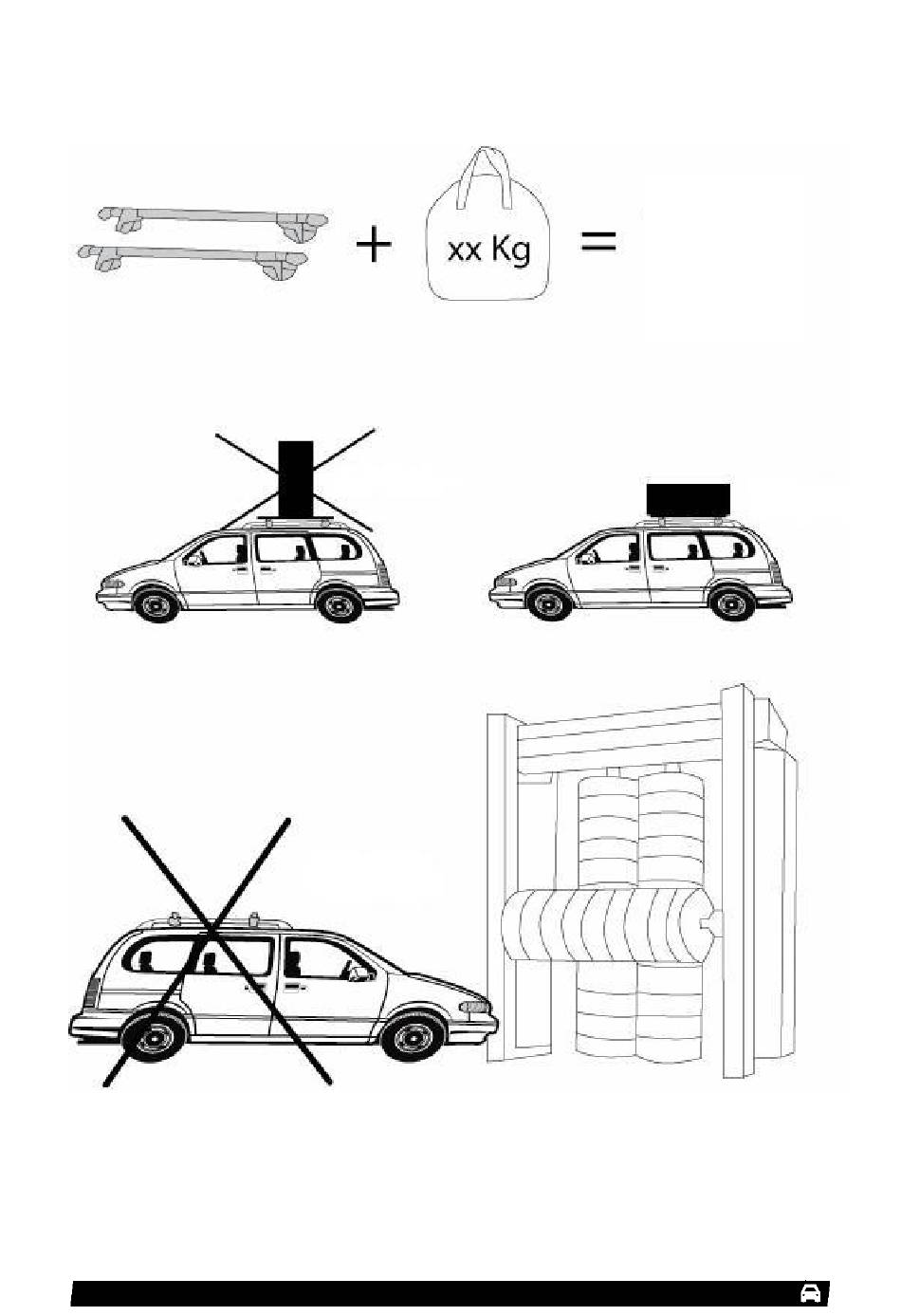 + xx Kg =