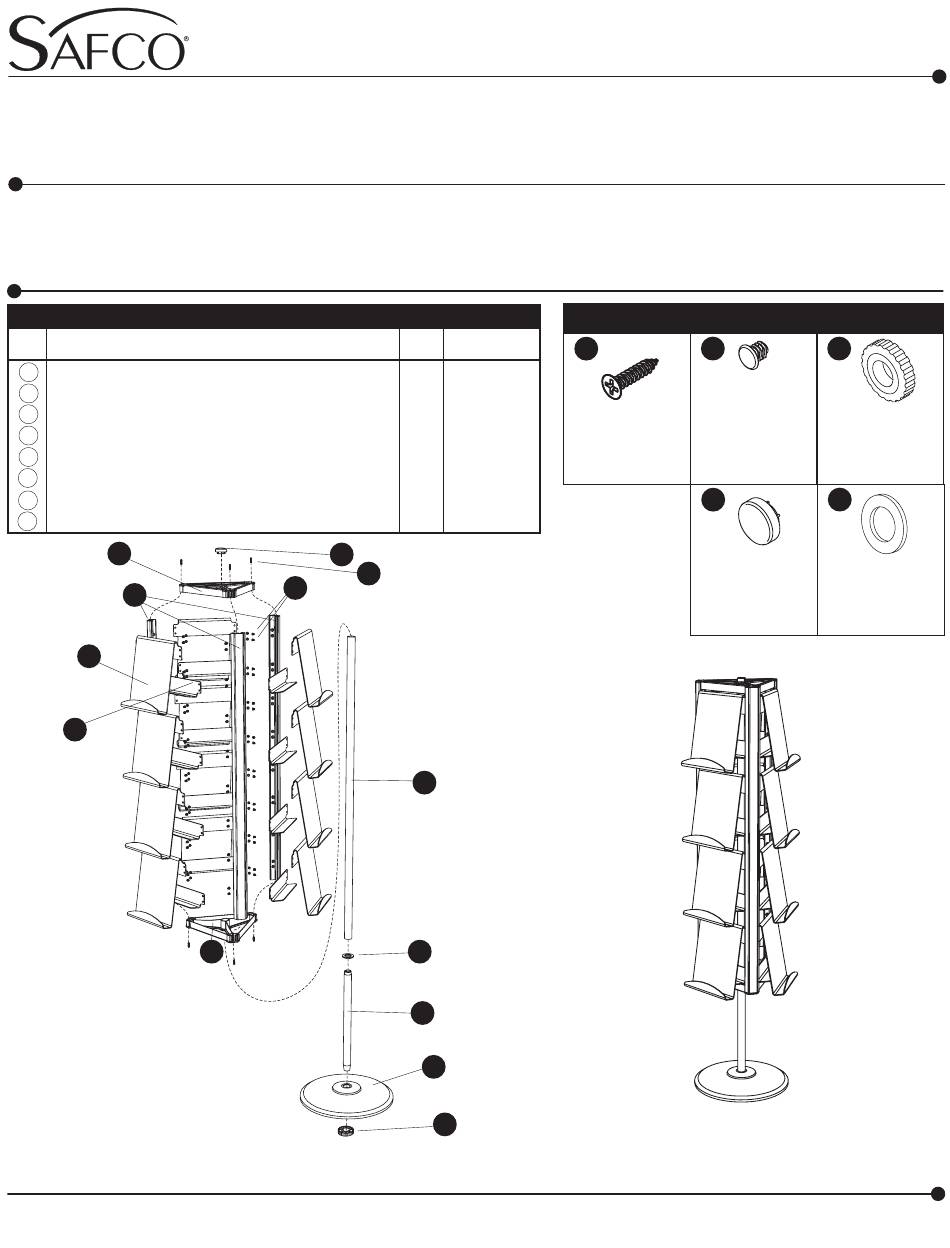 SAFCO®