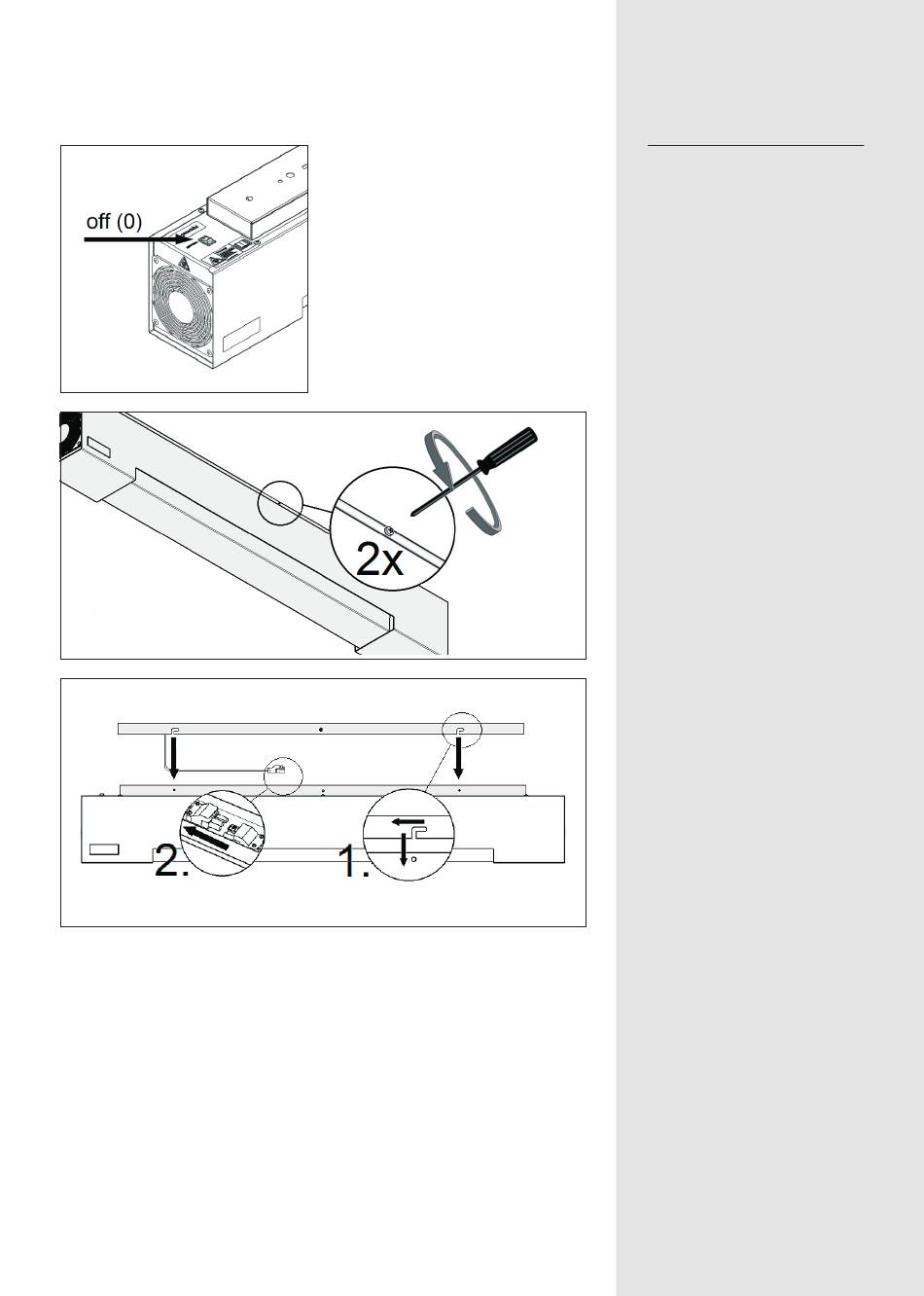 off (0)

2x

2.

1.