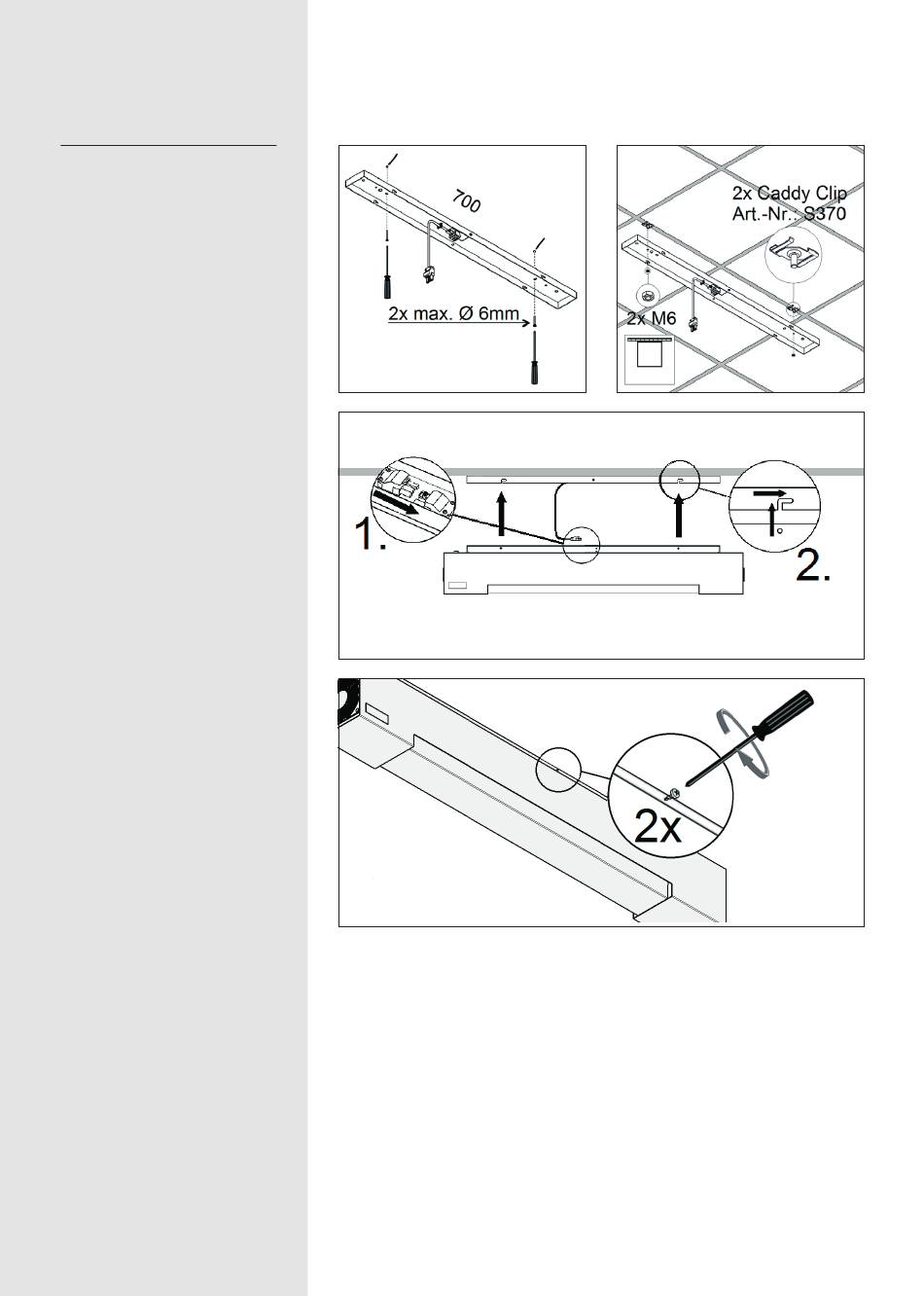 700

2x max. Ø 6mm

2x Caddy Clip
Art.-Nr.: S370

2x M6

1.

2.

2x