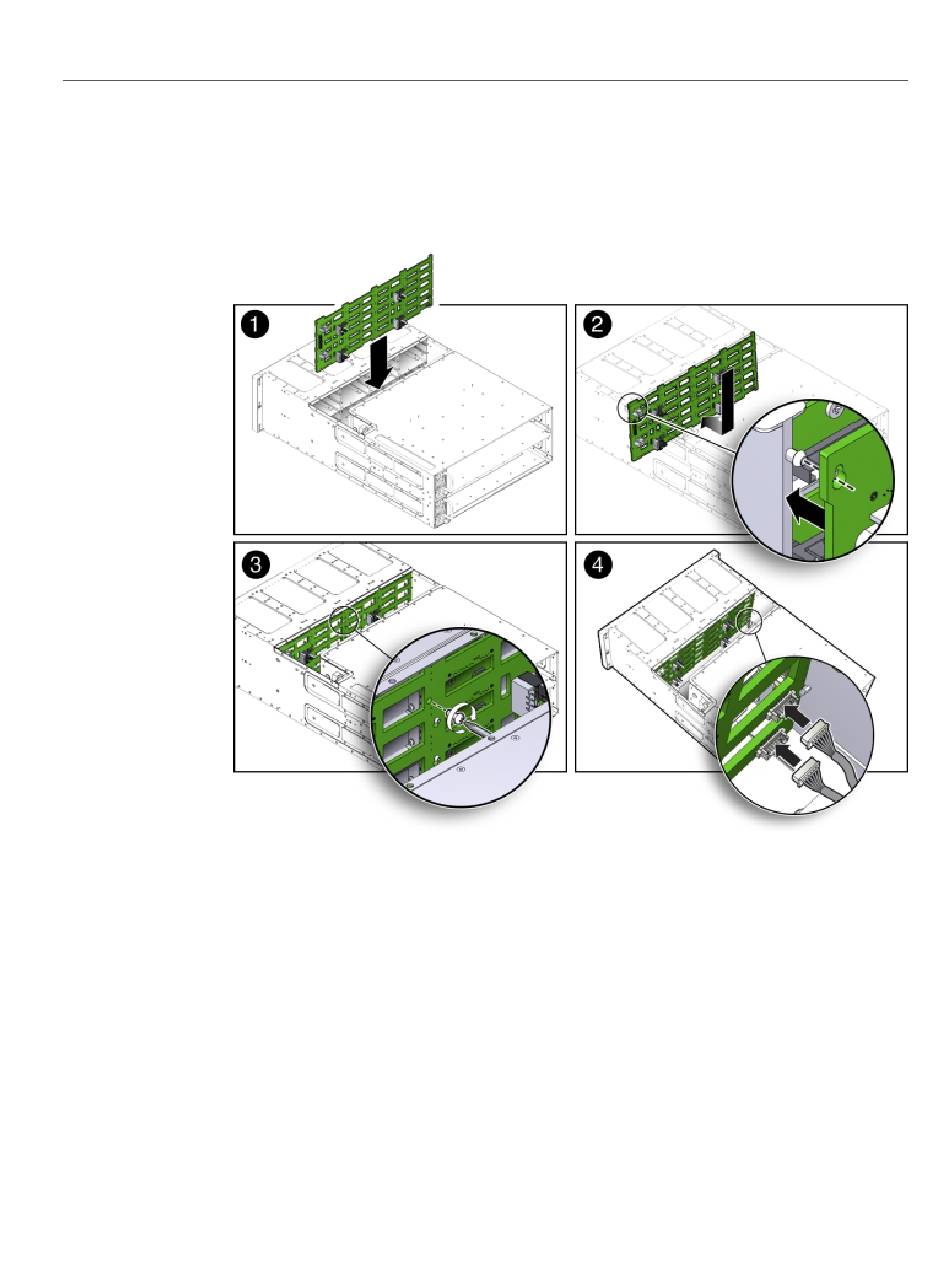 1

2

3

4