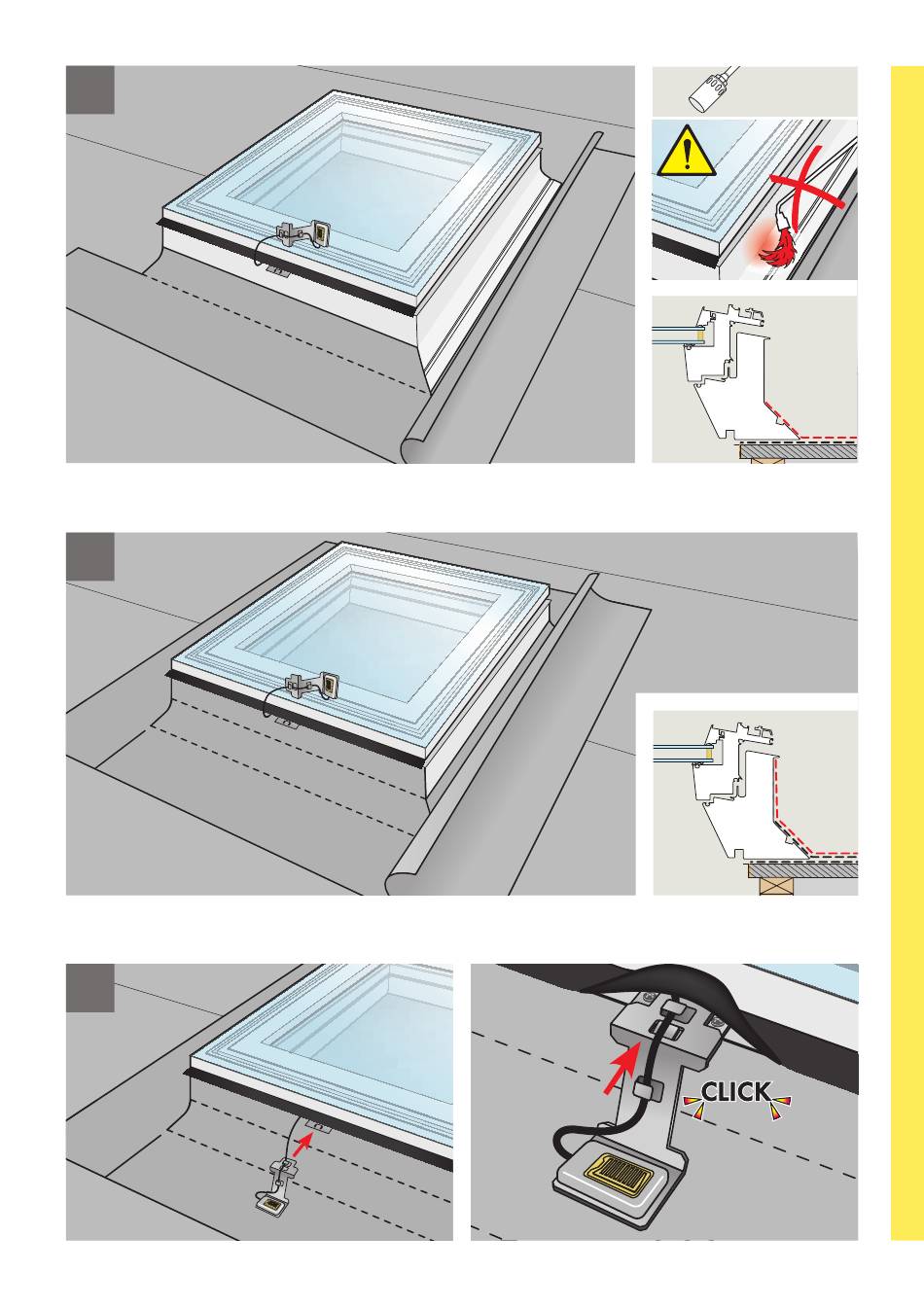 CLICK